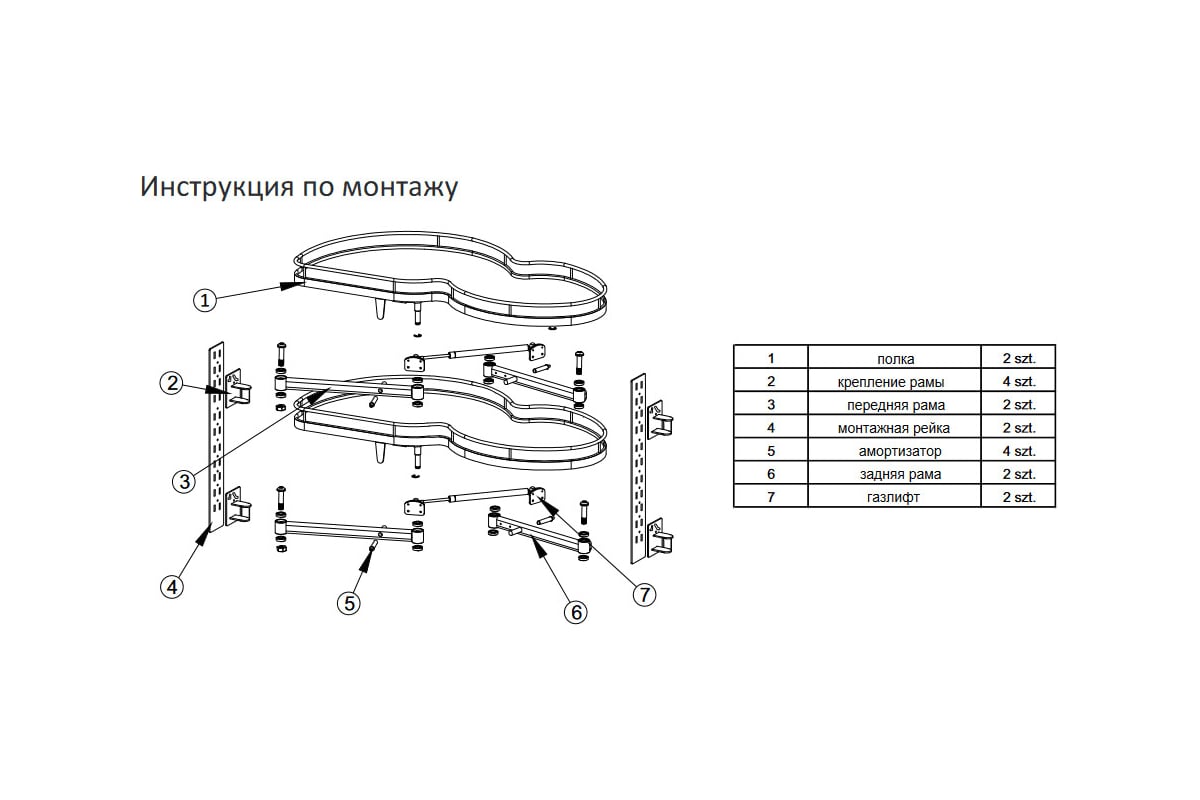 Инструкция по монтажу

1
2
3
4
5
6
7

| 1 | полка | 2 szt. |
|---|---|---|
| 2 | крепление рамы | 4 szt. |
| 3 | передняя рама | 2 szt. |
| 4 | монтажная рейка | 2 szt. |
| 5 | амортизатор | 4 szt. |
| 6 | задняя рама | 2 szt. |
| 7 | газлифт | 2 szt. |