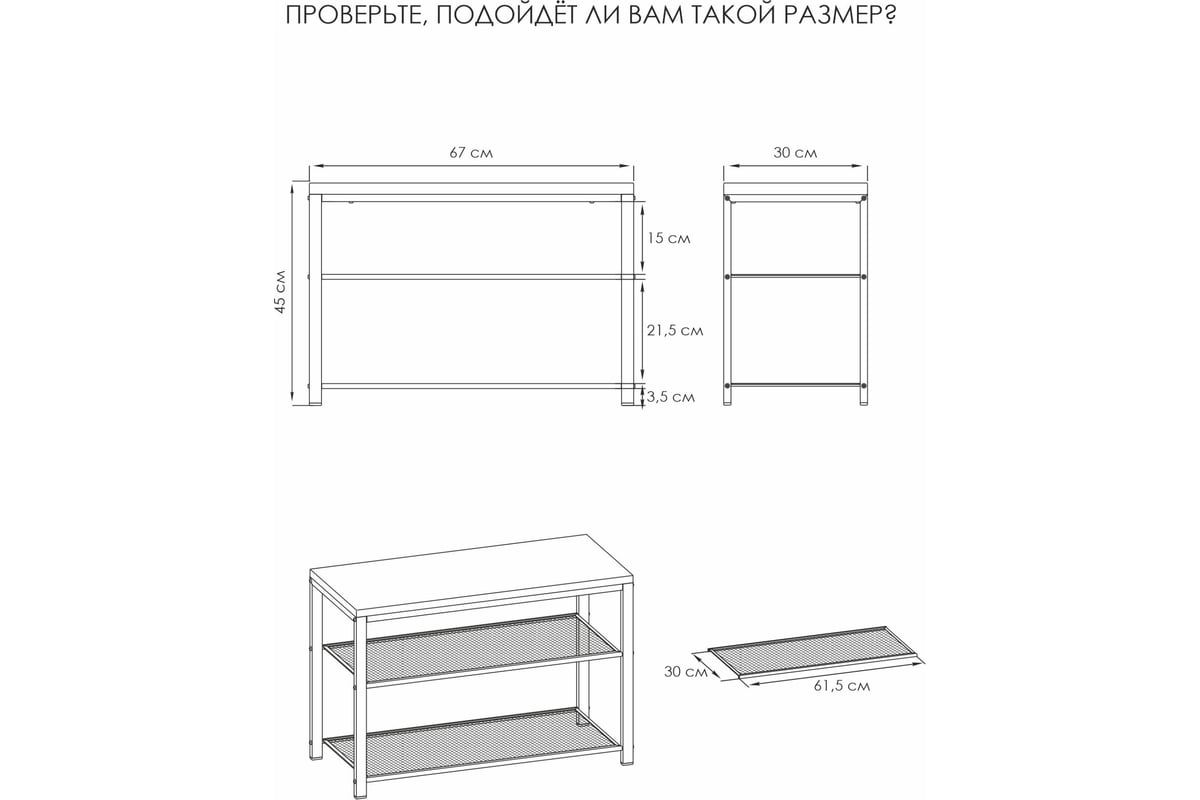 ПРОВЕРЬТЕ, ПОДОЙДЁТ ЛИ ВАМ ТАКОЙ РАЗМЕР?

67 см

30 см

45 см

15 см

21,5 см

3,5 см

30 см

61,5 см