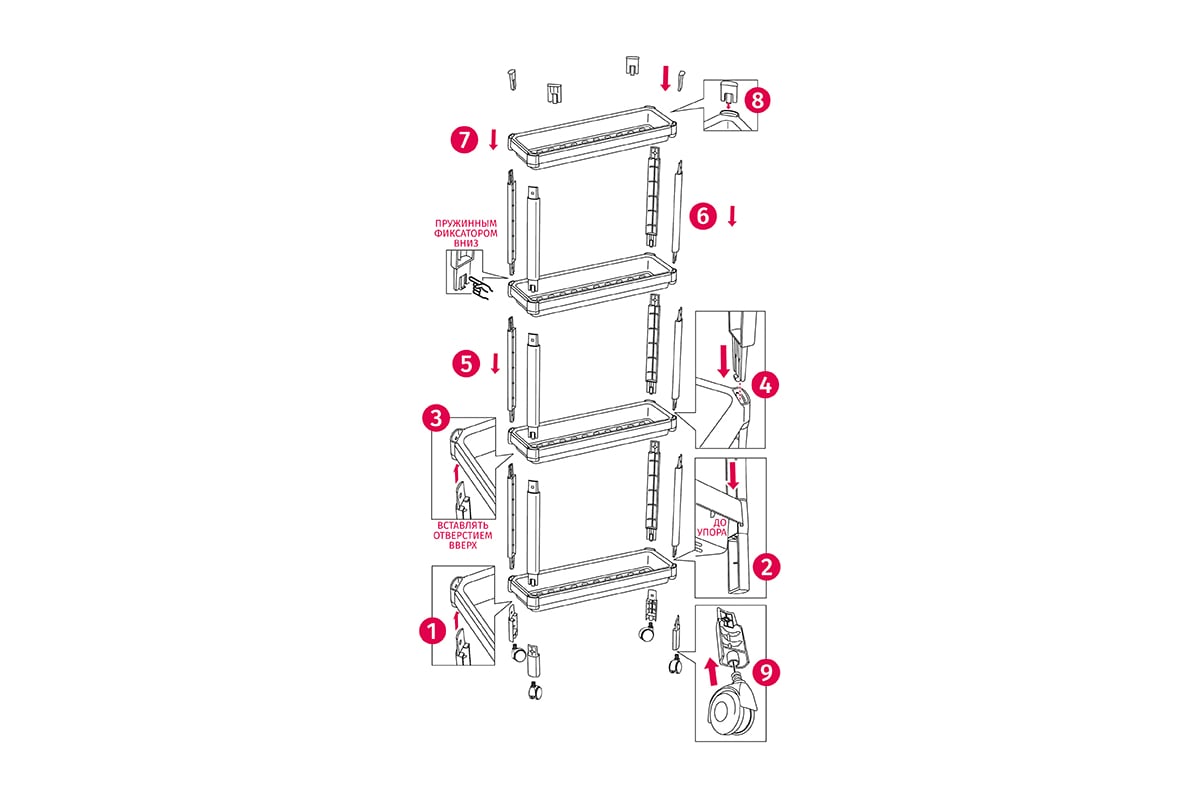 8
7
6
ПРУЖИННЫМ ФИКСАТОРОМ ВНИЗ
5
4
3
ВСТАВЛЯТЬ ОТВЕРСТИЕМ ВВЕРХ
ДО УПОРА
2
1
9