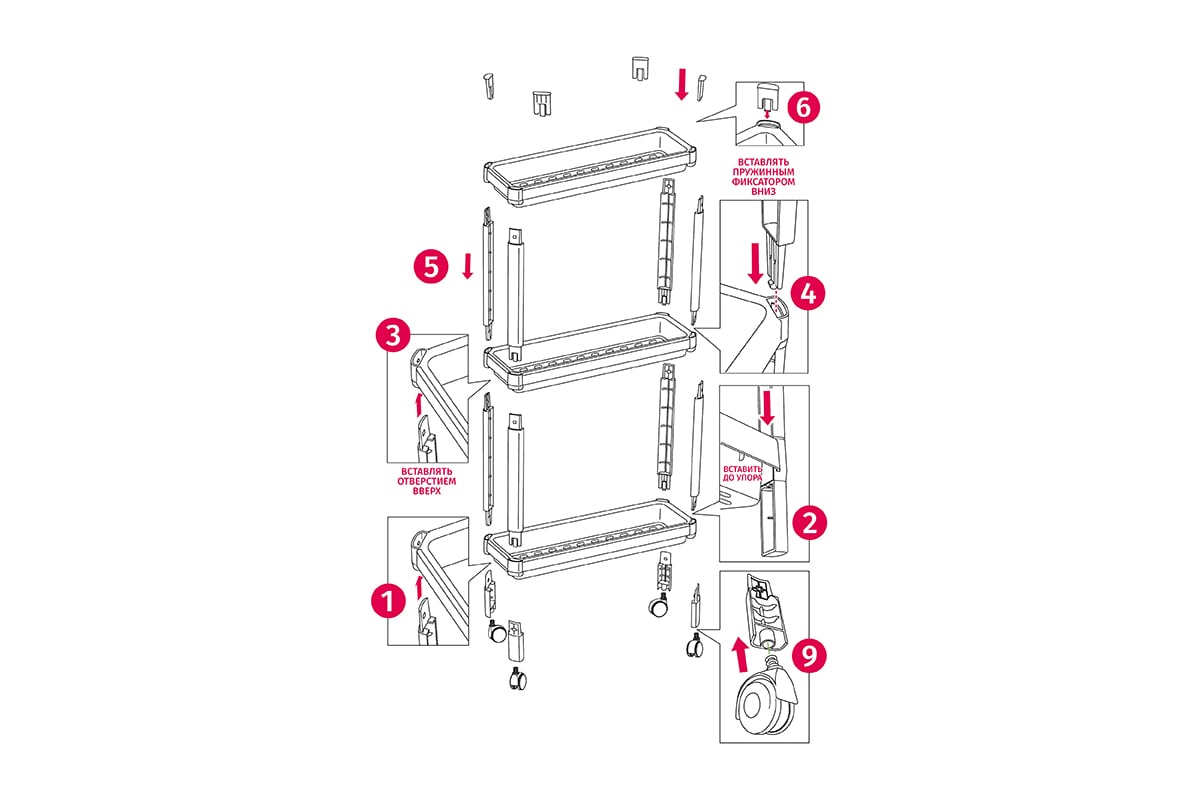 6

ВСТАВЛЯТЬ ПРУЖИННЫМ ФИКСАТОРОМ ВНИЗ

5

4

3

ВСТАВЛЯТЬ ОТВЕРСТИЕМ ВВЕРХ

ВСТАВИТЬ ДО УПОРА

2

1

9