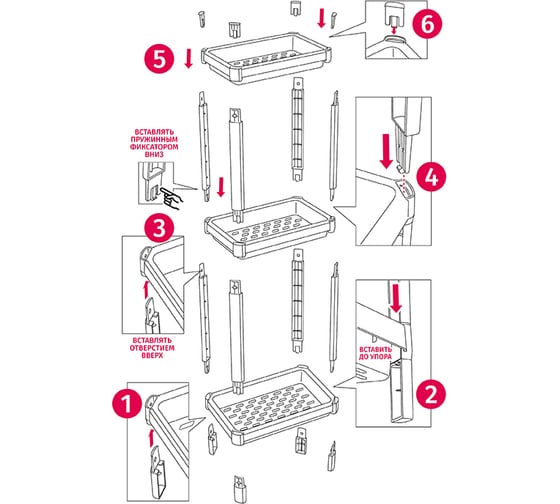 6

5

ВСТАВЛЯТЬ ПРУЖИННЫМ ФИКСАТОРОМ ВНИЗ

4

3

ВСТАВЛЯТЬ ОТВЕРСТИЕМ ВВЕРХ

ВСТАВИТЬ ДО УПОРА

2

1