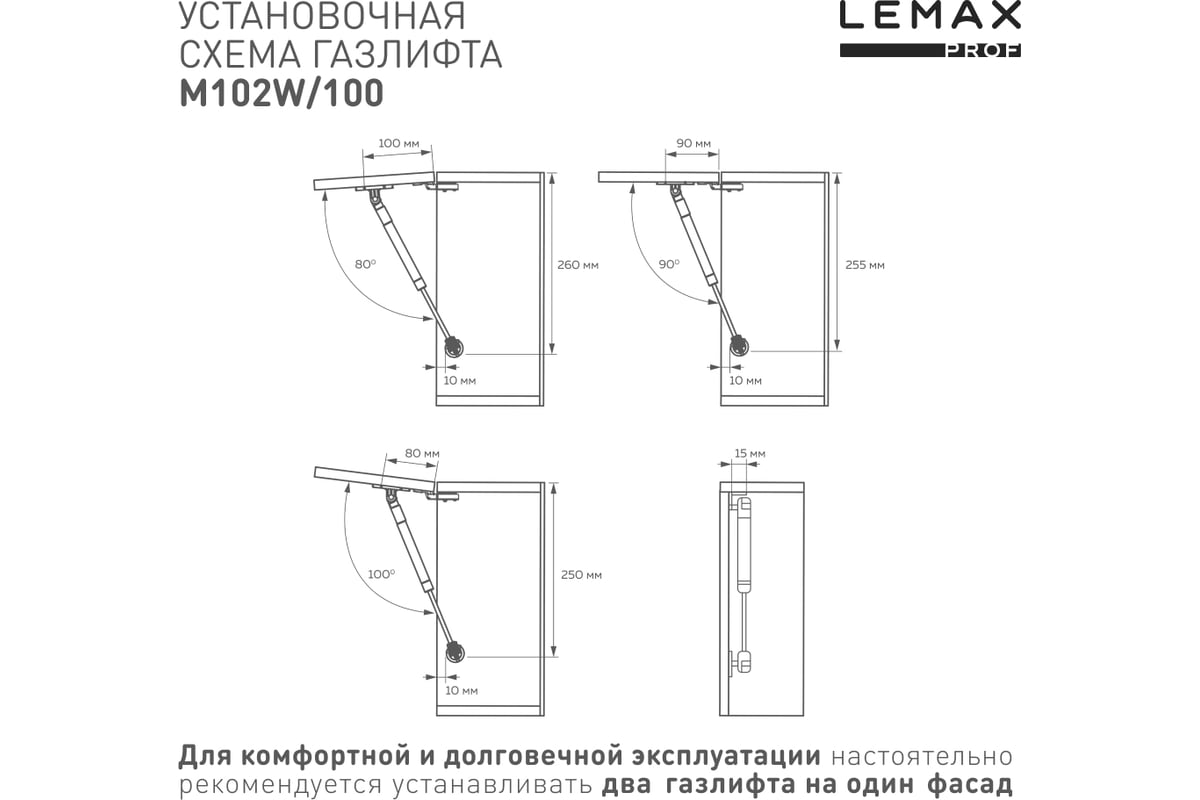 УСТАНОВОЧНАЯ СХЕМА ГАЗЛИФТА
M102W/100

LEMAX
PROF

100 мм
80°
260 мм
10 мм

90 мм
90°
255 мм
10 мм

80 мм
100°
250 мм
10 мм

15 мм

Для комфортной и долговечной эксплуатации настоятельно рекомендуется устанавливать два газлифта на один фасад