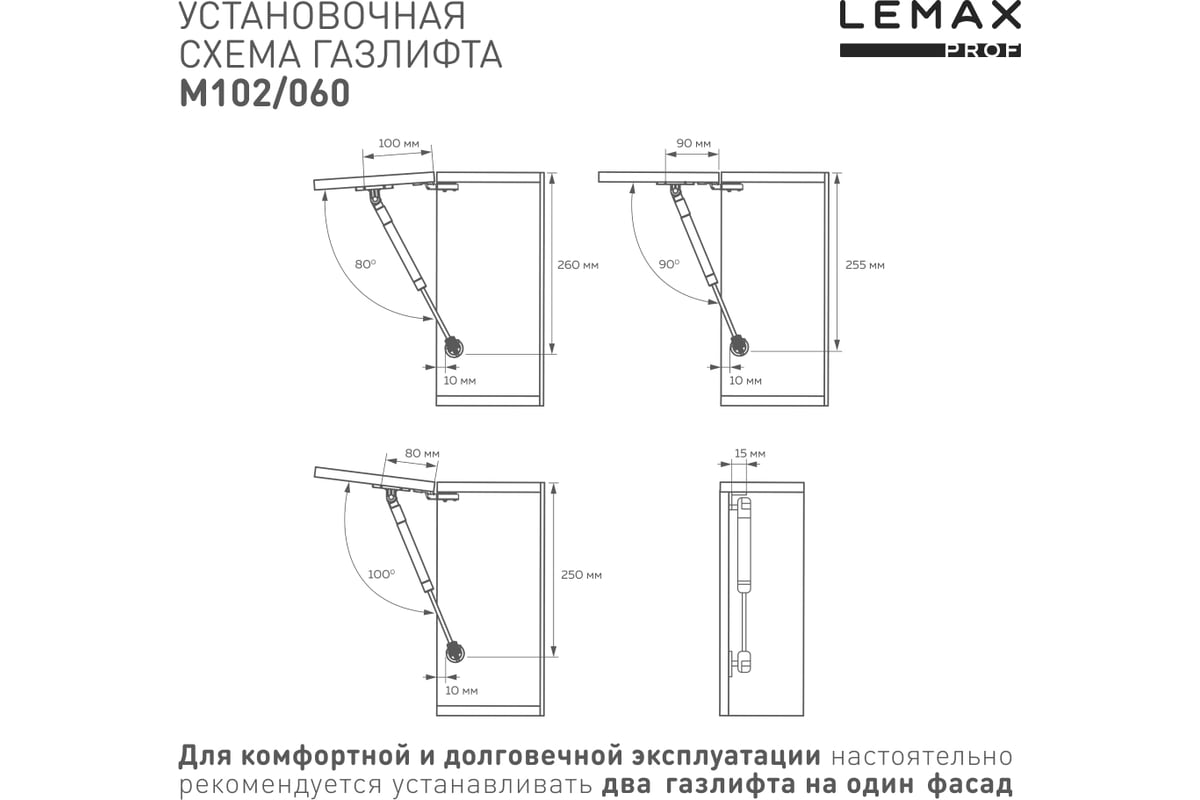 УСТАНОВОЧНАЯ СХЕМА ГАЗЛИФТА
M102/060

LEMAX
PROF

100 мм
80°
260 мм
10 мм

90 мм
90°
255 мм
10 мм

80 мм
100°
250 мм
10 мм

15 мм

Для комфортной и долговечной эксплуатации настоятельно рекомендуется устанавливать два газлифта на один фасад