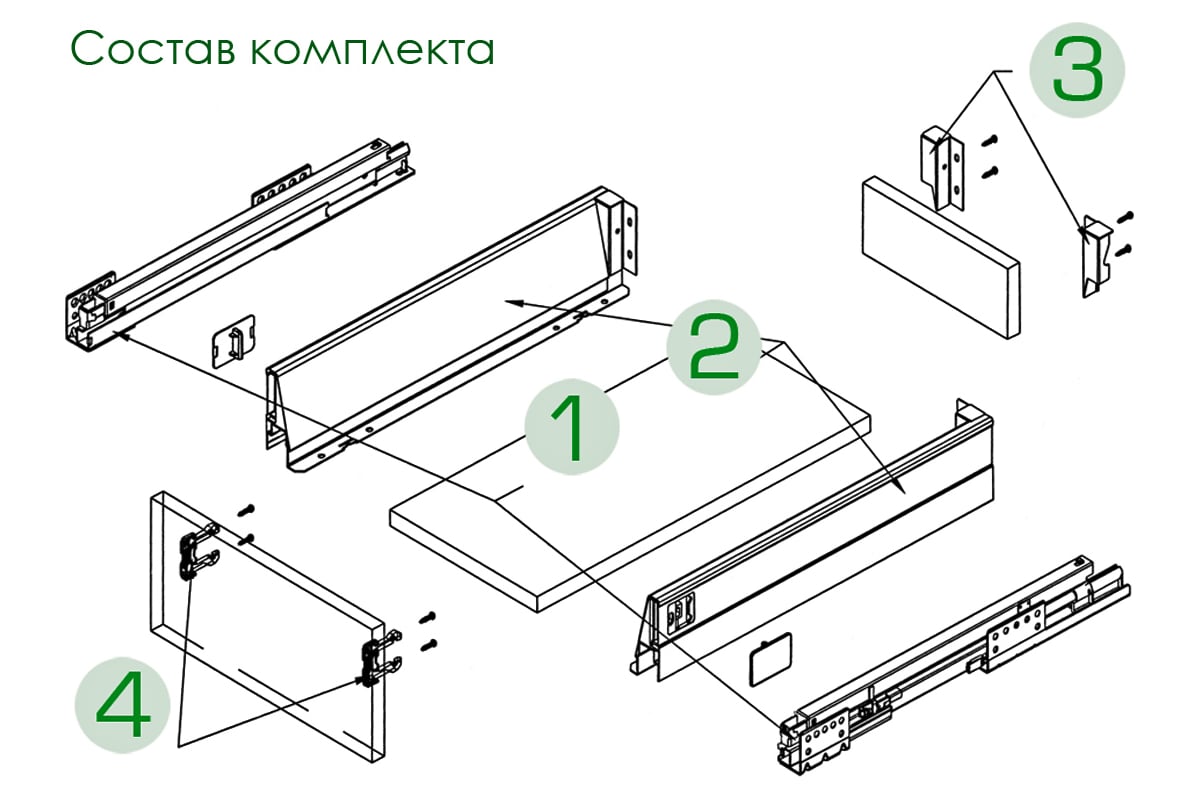 Состав комплекта

3

2

1

4