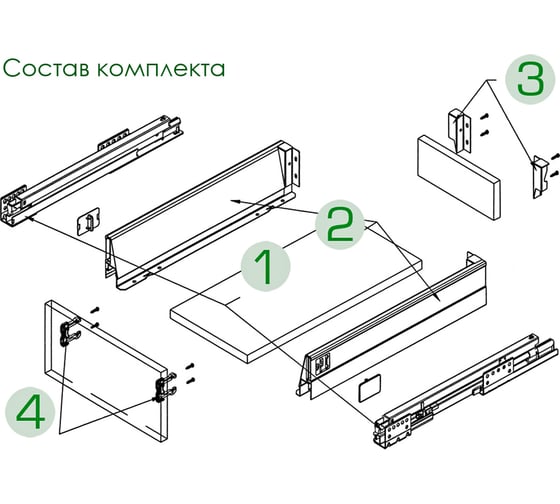 Состав комплекта

3

2

1

4