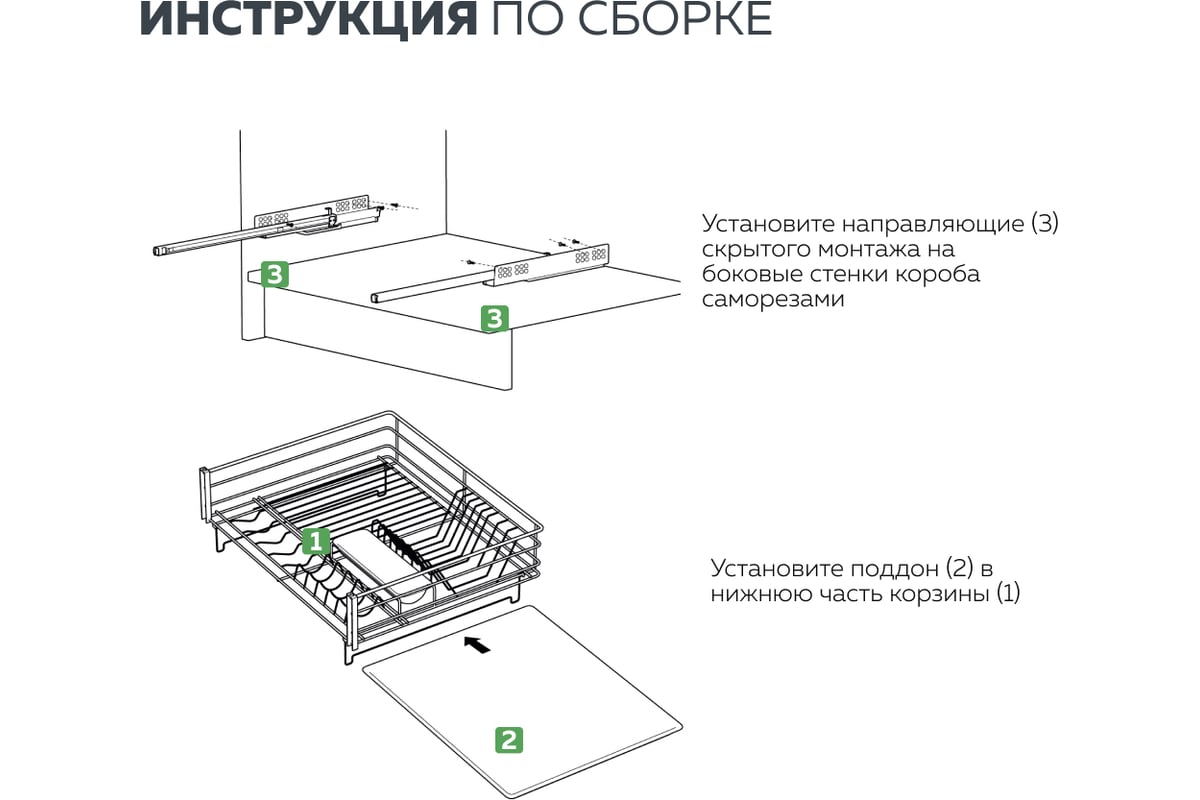 ИНСТРУКЦИЯ ПО СБОРКЕ

3

3

Установите направляющие (3) скрытого монтажа на боковые стенки короба саморезами

1

2

Установите поддон (2) в нижнюю часть корзины (1)