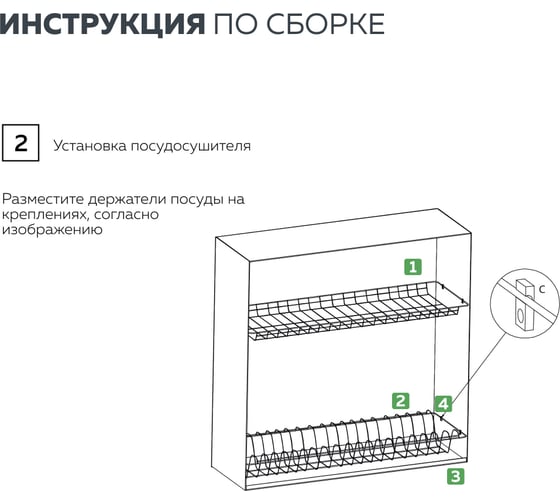 ИНСТРУКЦИЯ ПО СБОРКЕ

2

Установка посудосушителя

Разместите держатели посуды на креплениях, согласно изображению

1

C

2

4

3