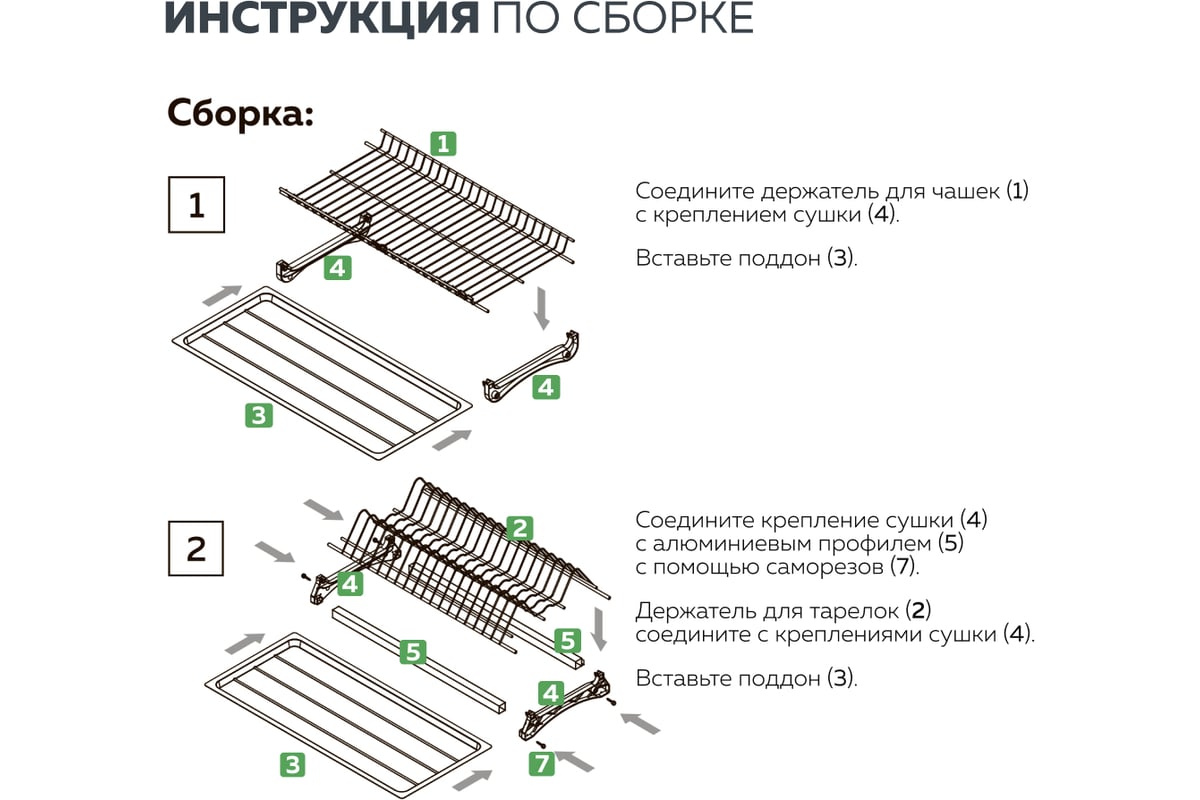 ИНСТРУКЦИЯ ПО СБОРКЕ

Сборка:

1

1

4

4

3

Соедините держатель для чашек (1) с креплением сушки (4).

Вставьте поддон (3).

2

2

4

5

5

4

3

7

Соедините крепление сушки (4) с алюминиевым профилем (5) с помощью саморезов (7).

Держатель для тарелок (2) соедините с креплениями сушки (4).

Вставьте поддон (3).