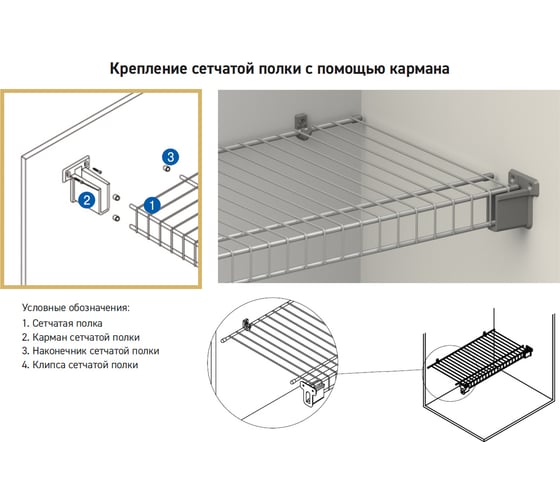 Крепление сетчатой полки с помощью кармана

3

2

1

Условные обозначения:
1. Сетчатая полка
2. Карман сетчатой полки
3. Наконечник сетчатой полки
4. Клипса сетчатой полки