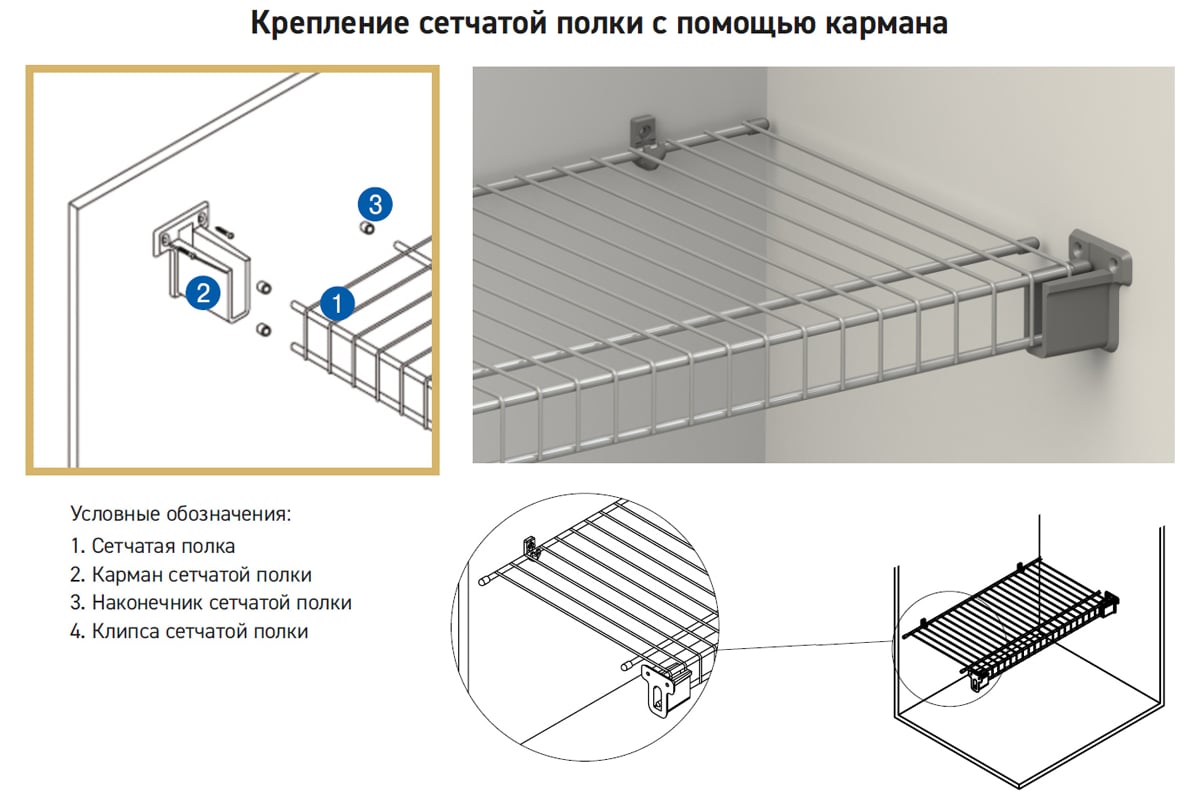 Крепление сетчатой полки с помощью кармана

3

2

1

Условные обозначения:

1. Сетчатая полка
2. Карман сетчатой полки
3. Наконечник сетчатой полки
4. Клипса сетчатой полки