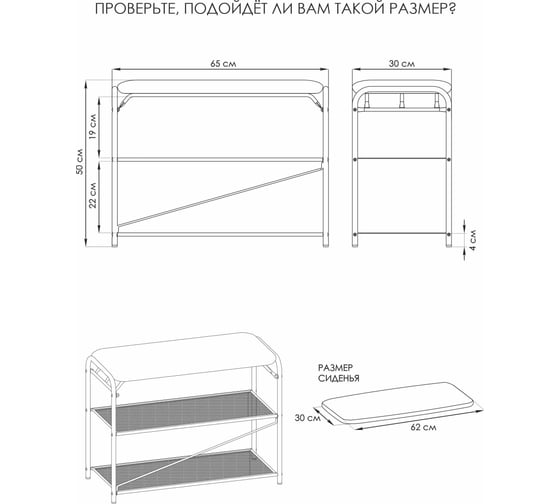 ПРОВЕРЬТЕ, ПОДОЙДЁТ ЛИ ВАМ ТАКОЙ РАЗМЕР?

65 см

30 см

50 см

19 см

22 см

4 см

РАЗМЕР
СИДЕНЬЯ

30 см

62 см