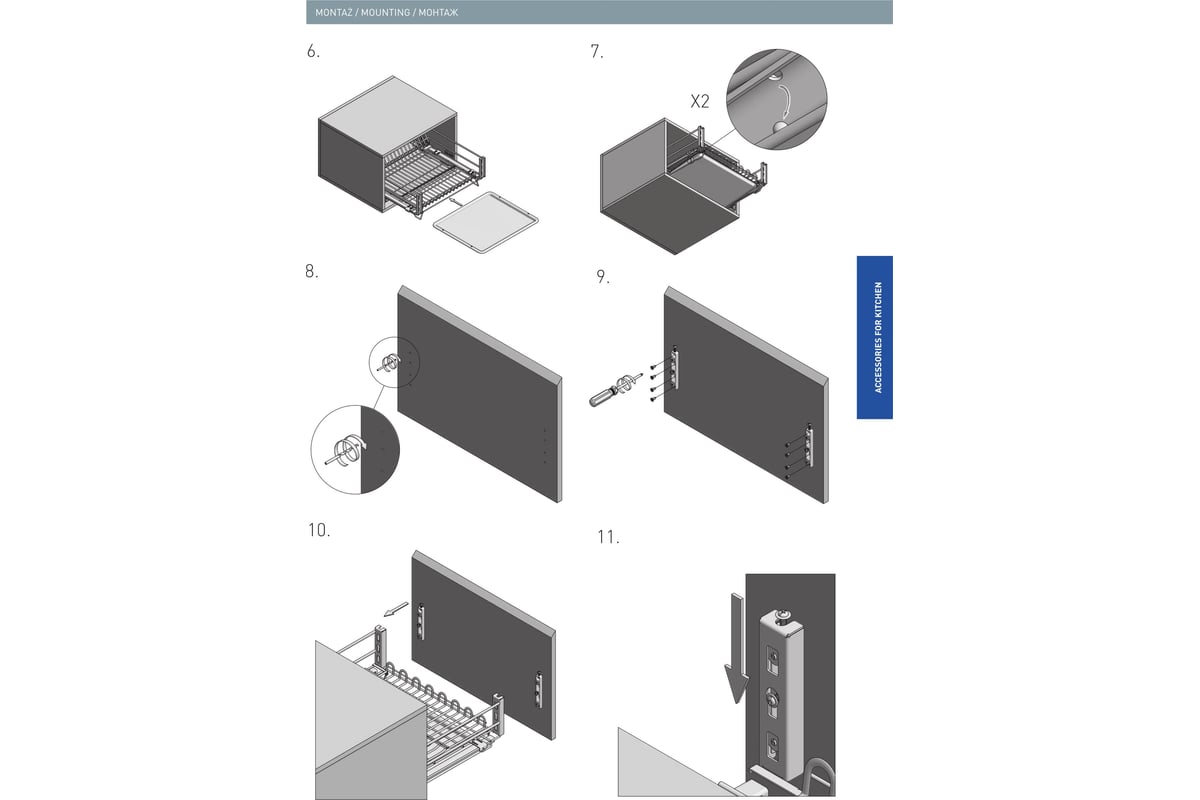 MONTAŻ / MOUNTING / МОНТАЖ

6.

7.

X2

8.

9.

ACCESSORIES FOR KITCHEN

10.

11.