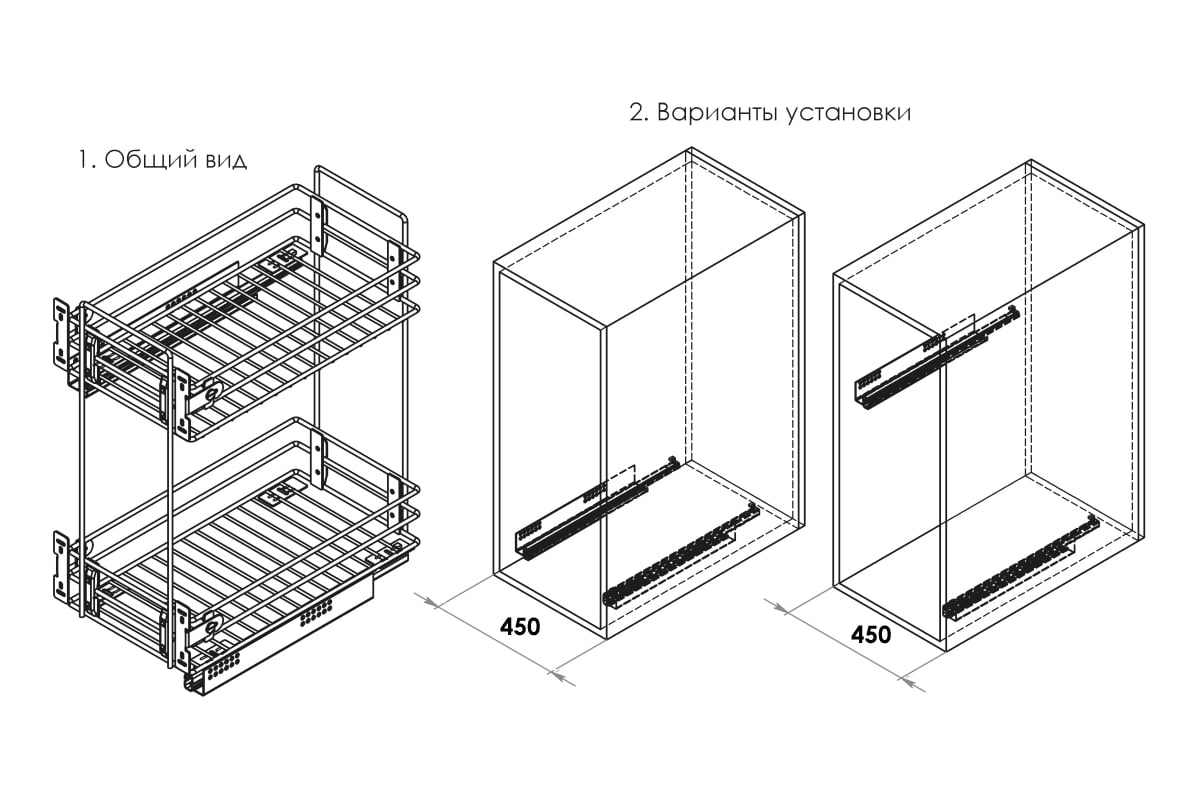 1. Общий вид

2. Варианты установки

450

450