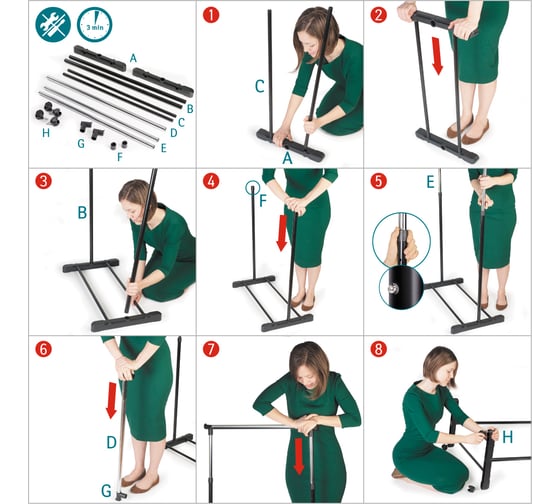 3 min

A
B
C
D
E
F
G
H

1
C
A

2

3
B

4
F

5
E

6
D
G

7

8
H