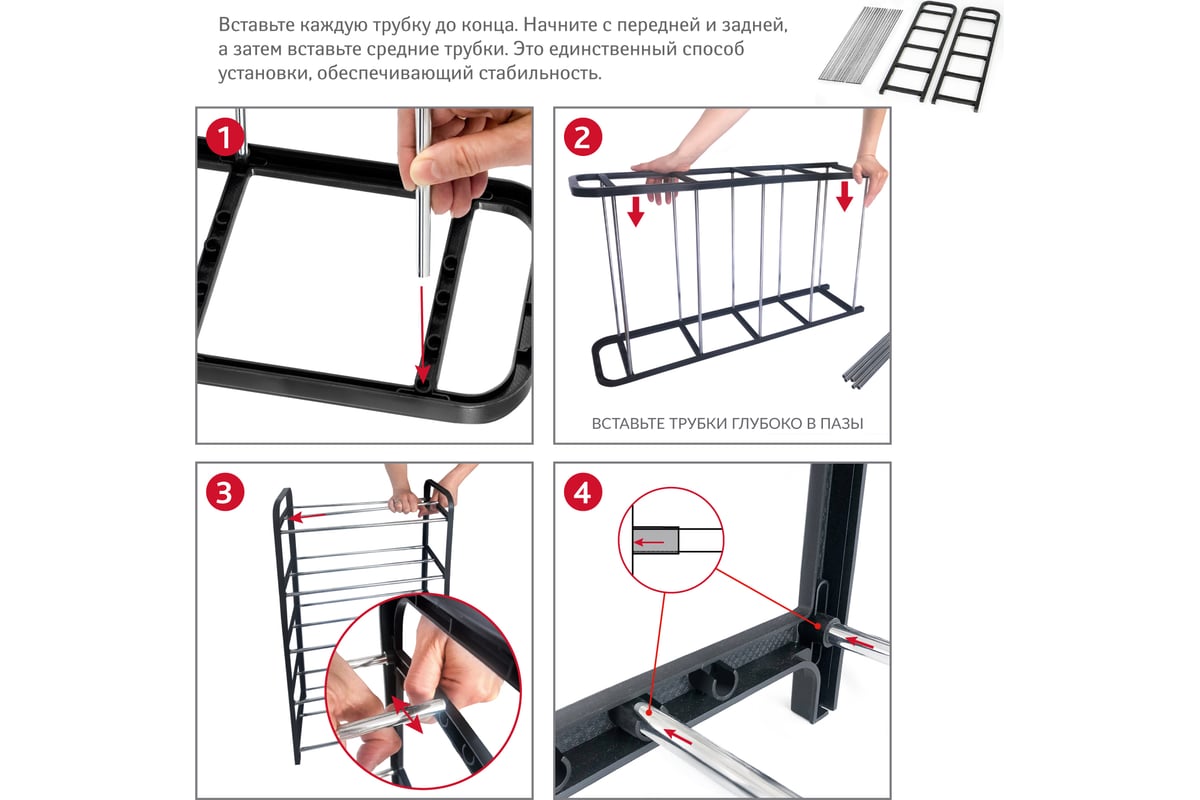 Вставьте каждую трубку до конца. Начните с передней и задней, а затем вставьте средние трубки. Это единственный способ установки, обеспечивающий стабильность.

1

2

ВСТАВЬТЕ ТРУБКИ ГЛУБОКО В ПАЗЫ

3

4