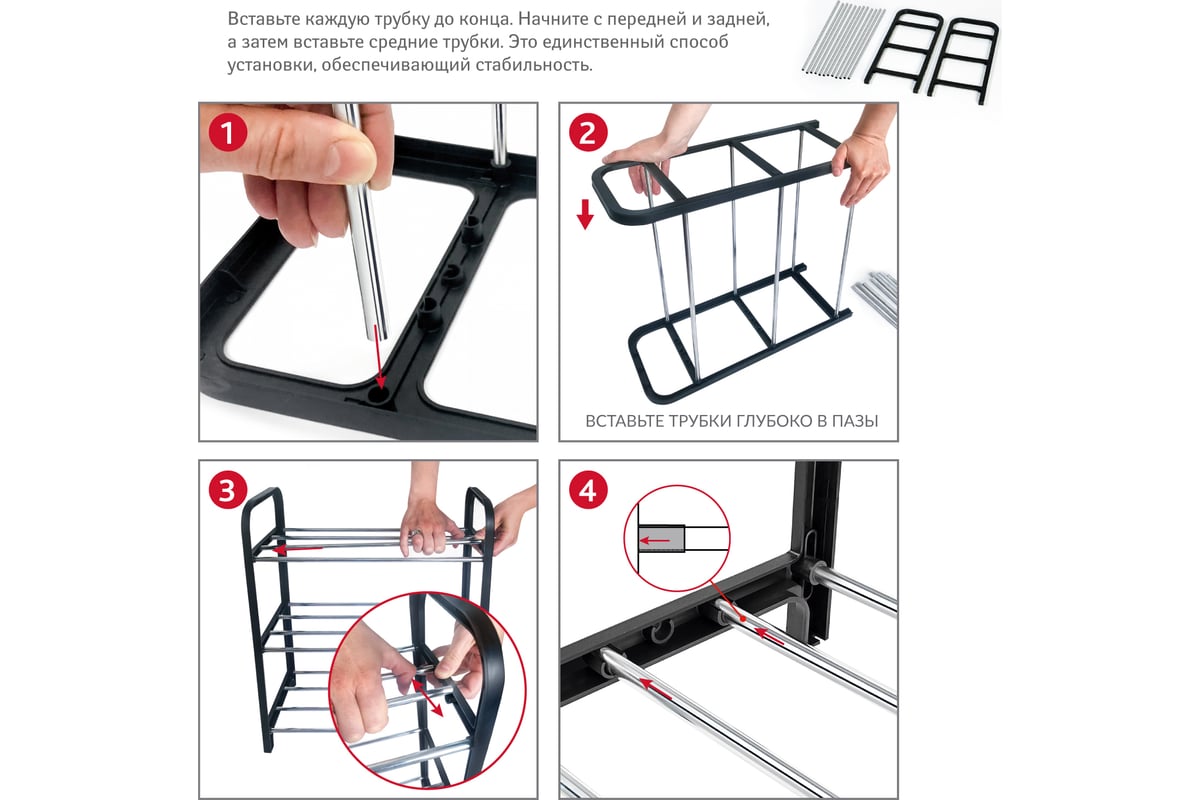 Вставьте каждую трубку до конца. Начните с передней и задней, а затем вставьте средние трубки. Это единственный способ установки, обеспечивающий стабильность.

1

2

ВСТАВЬТЕ ТРУБКИ ГЛУБОКО В ПАЗЫ

3

4