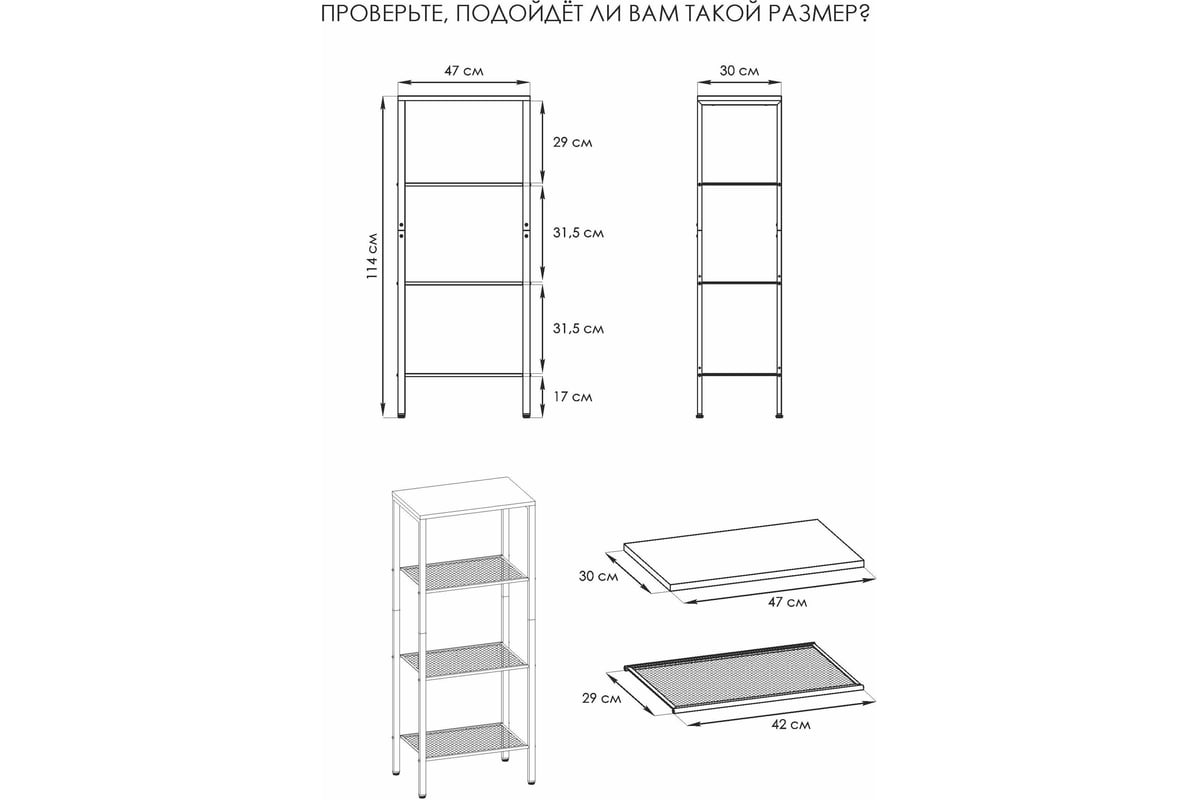 ПРОВЕРЬТЕ, ПОДОЙДЁТ ЛИ ВАМ ТАКОЙ РАЗМЕР?

47 см

114 см

29 см

31,5 см

31,5 см

17 см

30 см

30 см

47 см

29 см

42 см