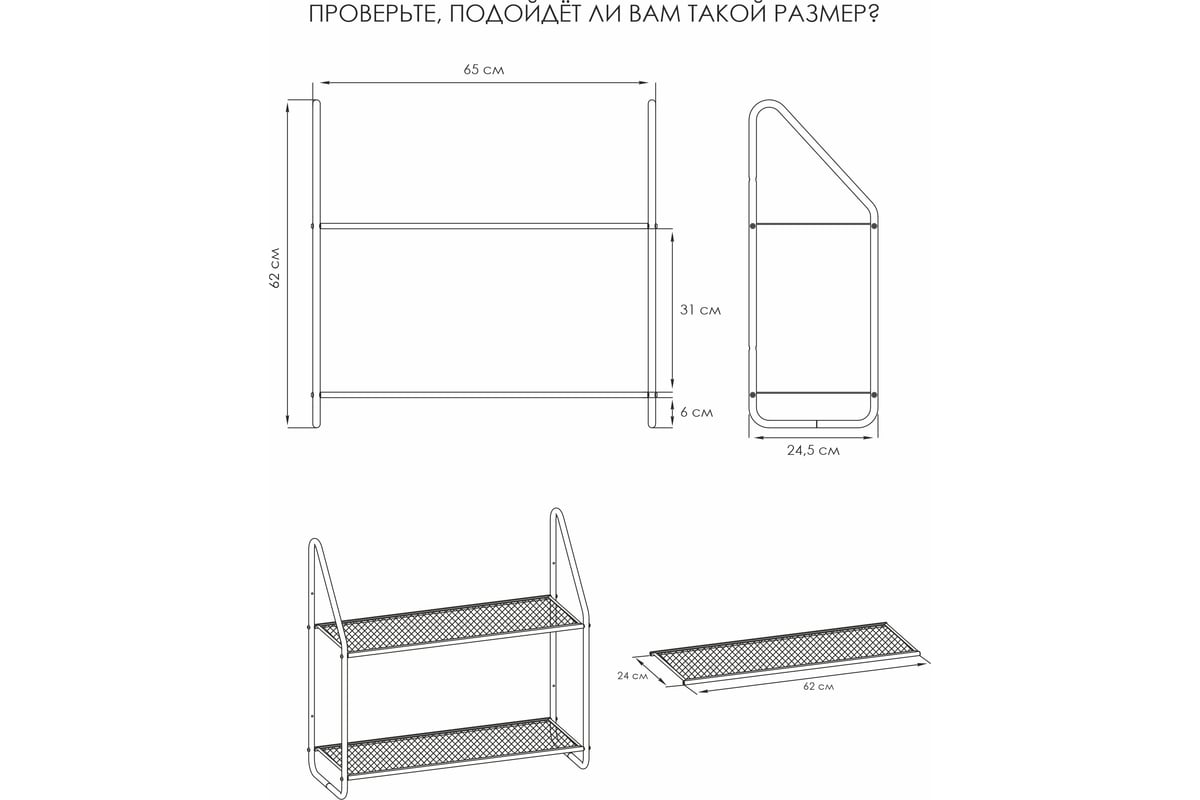 ПРОВЕРЬТЕ, ПОДОЙДЁТ ЛИ ВАМ ТАКОЙ РАЗМЕР?

65 см

62 см

31 см

6 см

24,5 см

24 см

62 см