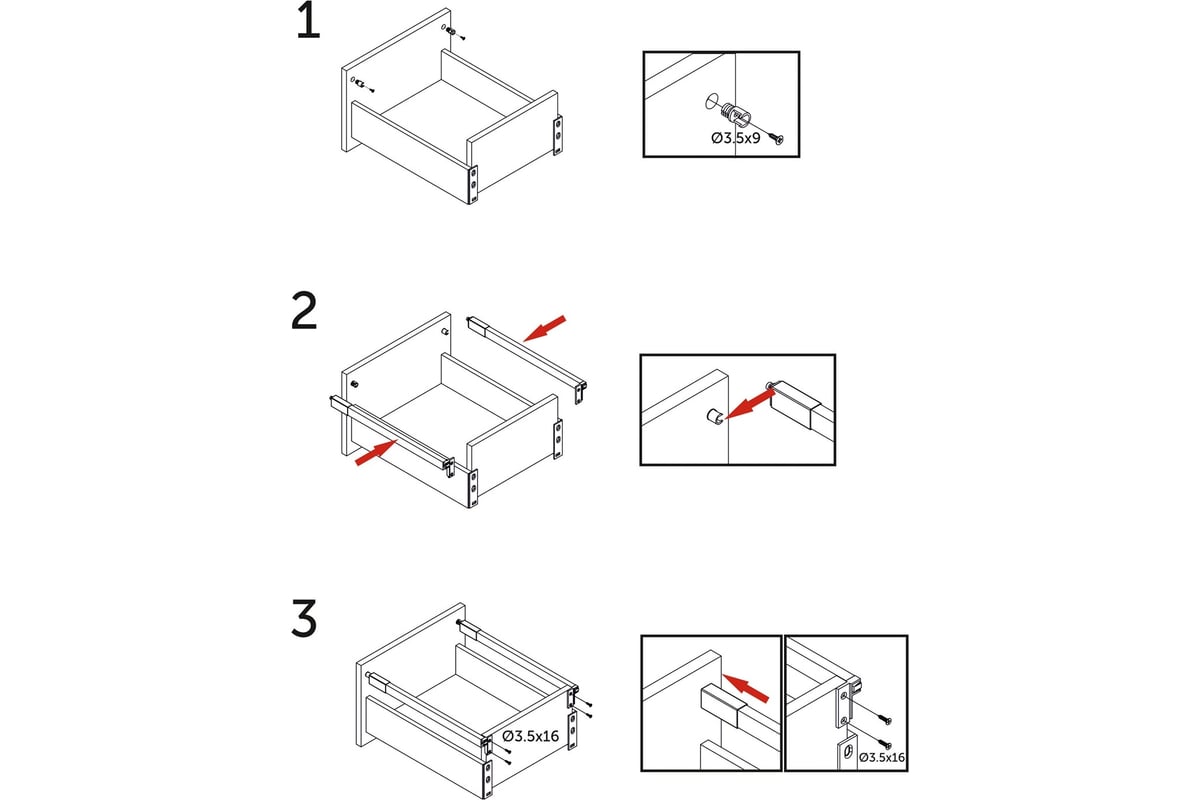 1

Ø3.5x9

2

3

Ø3.5x16

Ø3.5x16