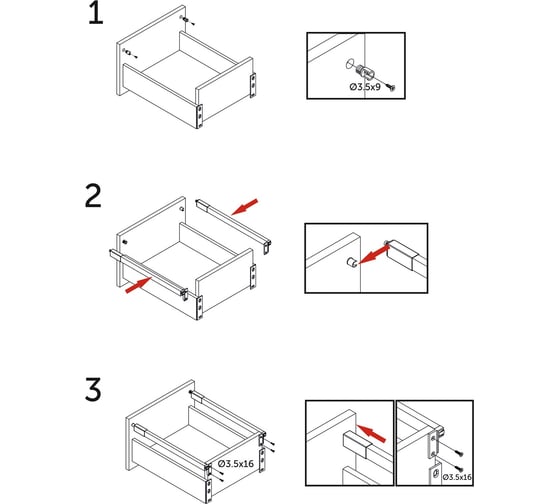 1

Ø3.5x9

2

3

Ø3.5x16

Ø3.5x16