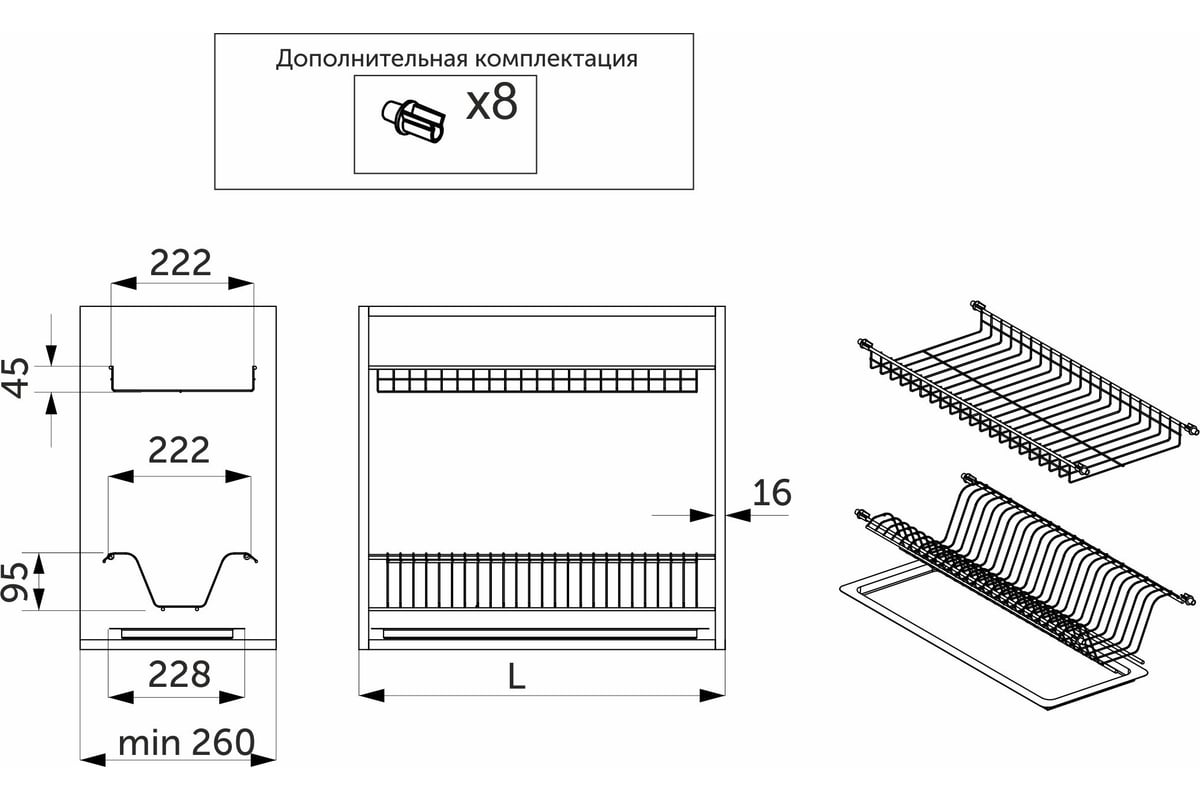 Дополнительная комплектация

x8

222

45

222

95

228

min 260

16

L