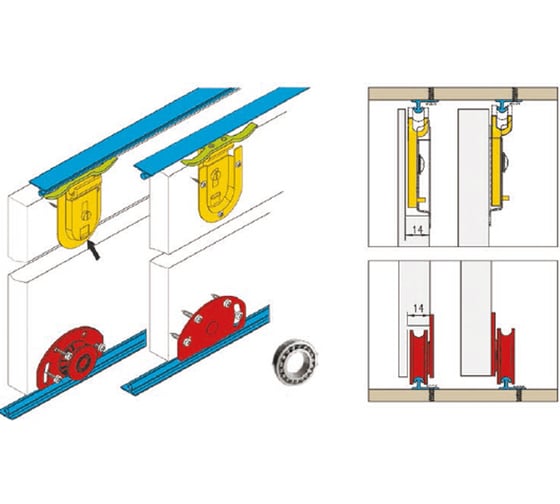 14

14