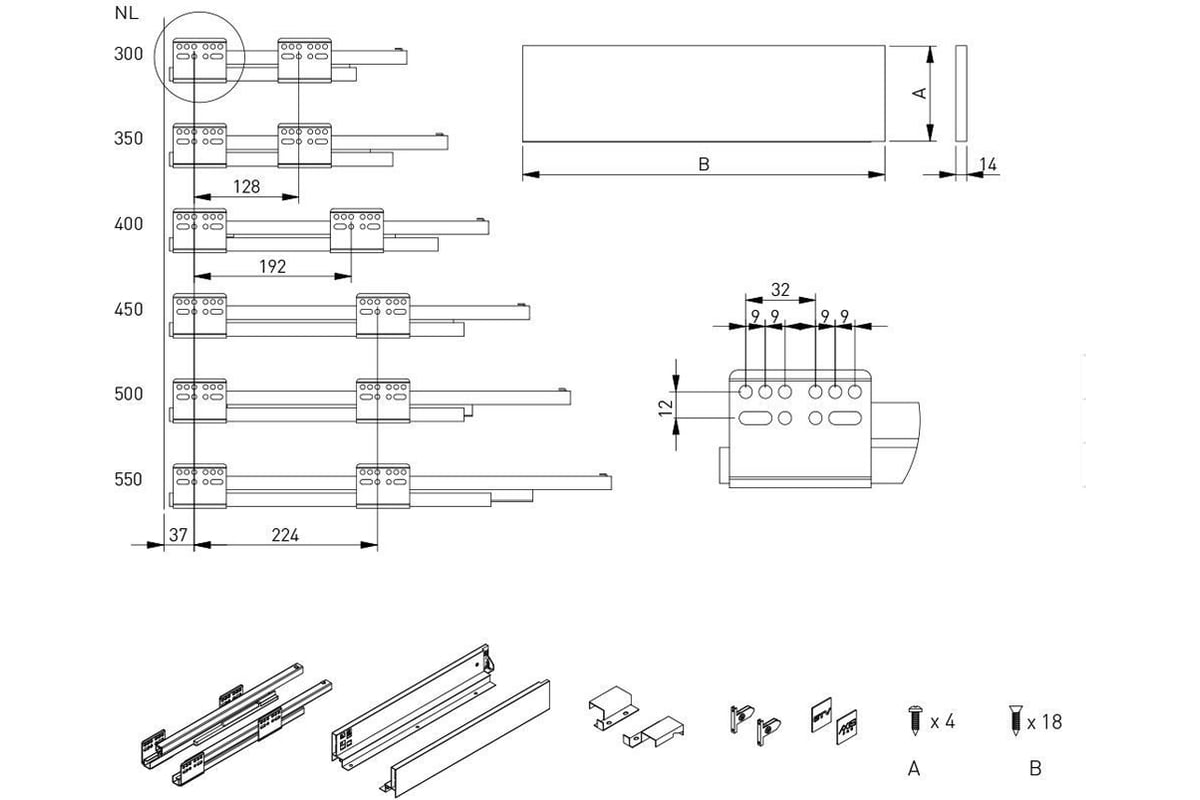 NL

300

350

128

400

192

450

500

550

37

224

A

B

14

32

9 9

9 9

12

x 4

x 18

A

B