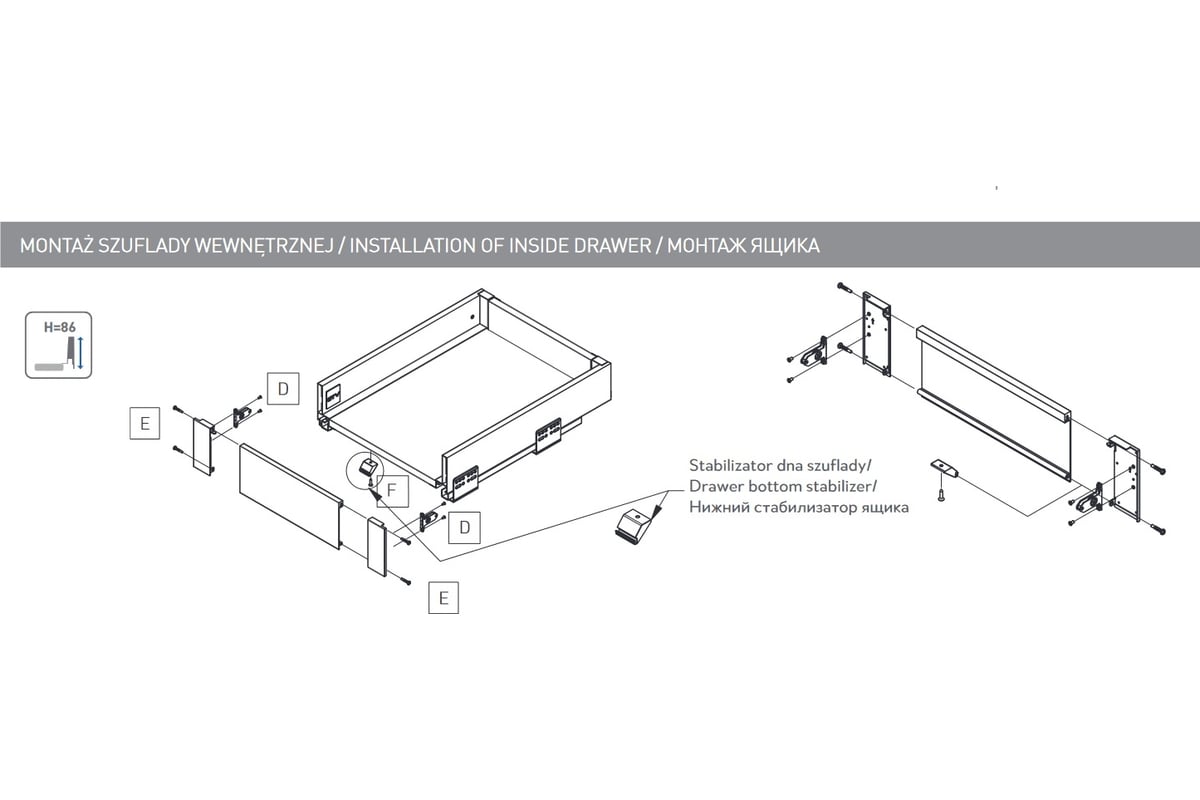 MONTAŻ SZUFLADY WEWNĘTRZNEJ / INSTALLATION OF INSIDE DRAWER / МОНТАЖ ЯЩИКА

H=86

D

E

F

D

E

Stabilizator dna szuflady/
Drawer bottom stabilizer/
Нижний стабилизатор ящика