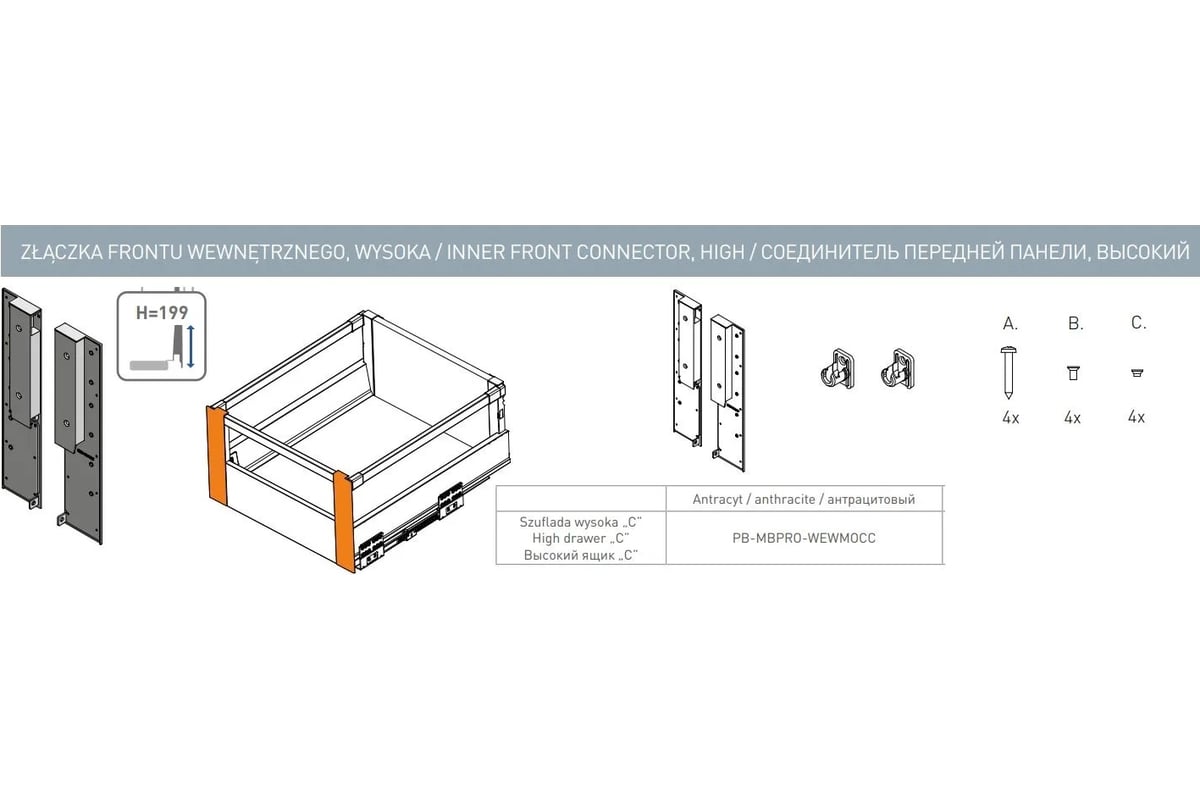 ZŁĄCZKA FRONTU WEWNĘTRZNEGO, WYSOKA / INNER FRONT CONNECTOR, HIGH / СОЕДИНИТЕЛЬ ПЕРЕДНЕЙ ПАНЕЛИ, ВЫСОКИЙ

H=199

A.
4x

B.
4x

C.
4x

| | Antracyt / anthracite / антрацитовый |
|---|---|
| Szuflada wysoka „C" High drawer „C" Высокий ящик „C" | PB-MBPRO-WEWMOCC |