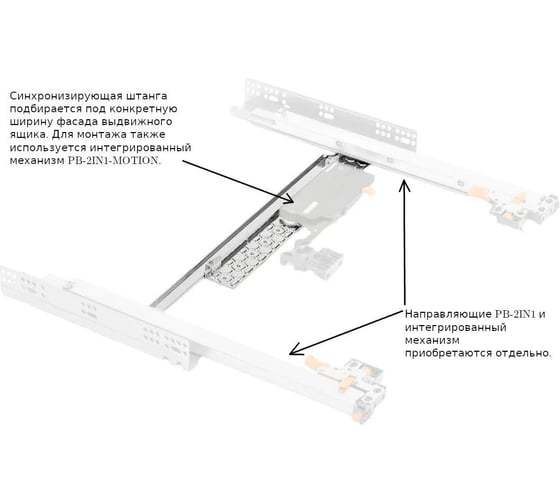 Синхронизирующая штанга подбирается под конкретную ширину фасада выдвижного ящика. Для монтажа также используется интегрированный механизм PB-2IN1-MOTION.

Направляющие PB-2IN1 и интегрированный механизм приобретаются отдельно.