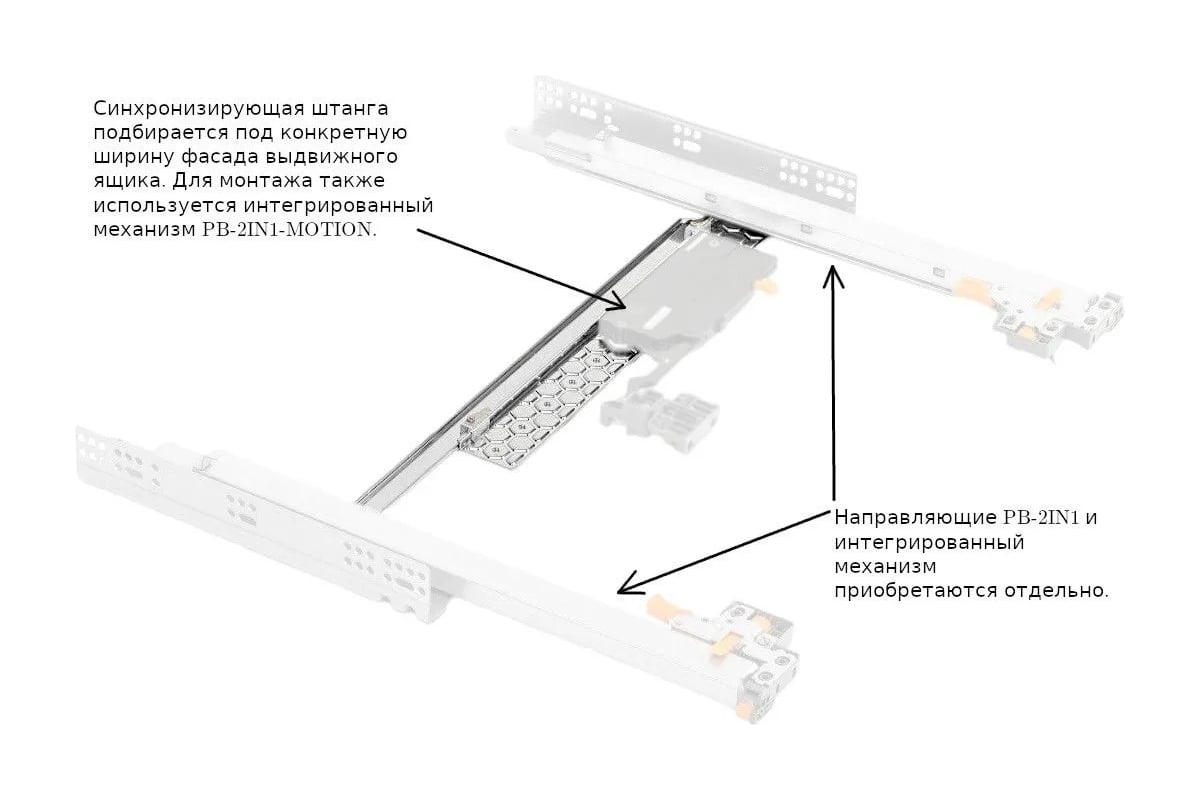 Синхронизирующая штанга подбирается под конкретную ширину фасада выдвижного ящика. Для монтажа также используется интегрированный механизм PB-2IN1-MOTION.

Направляющие PB-2IN1 и интегрированный механизм приобретаются отдельно.