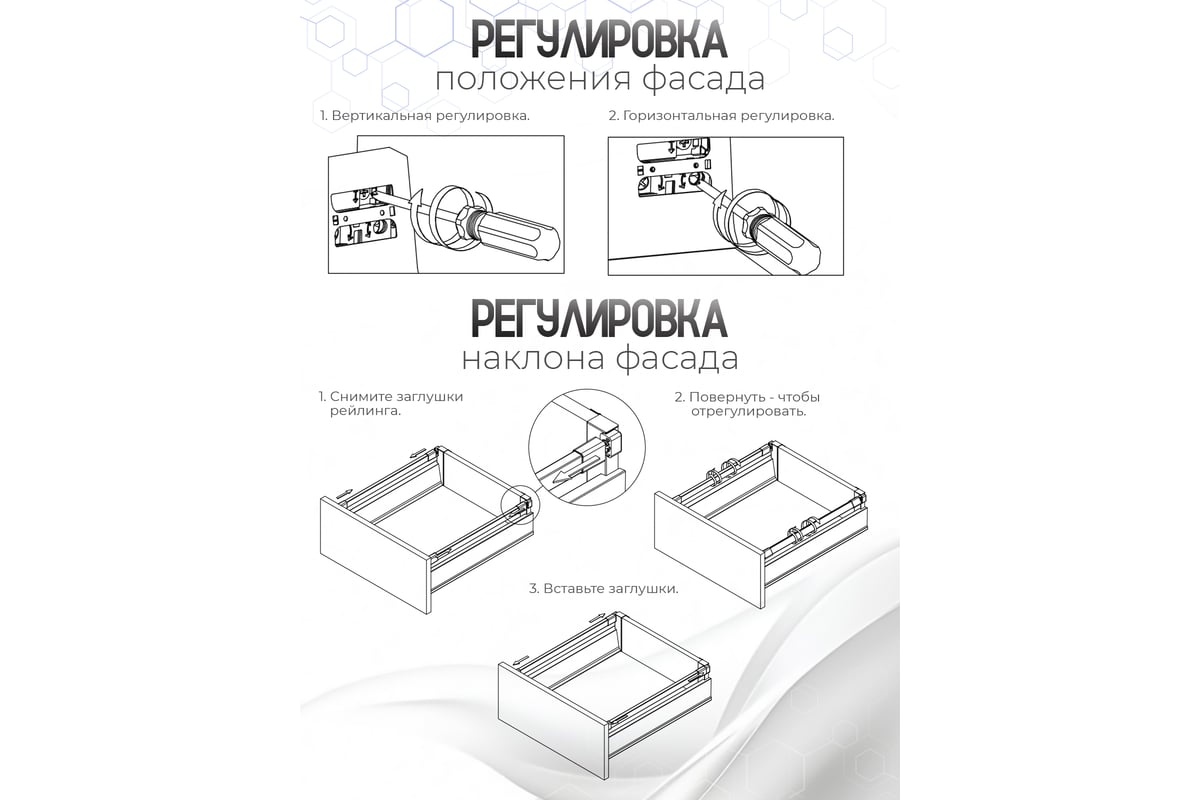 РЕГУЛИРОВКА
положения фасада

1. Вертикальная регулировка.

2. Горизонтальная регулировка.

РЕГУЛИРОВКА
наклона фасада

1. Снимите заглушки рейлинга.

2. Повернуть - чтобы отрегулировать.

3. Вставьте заглушки.