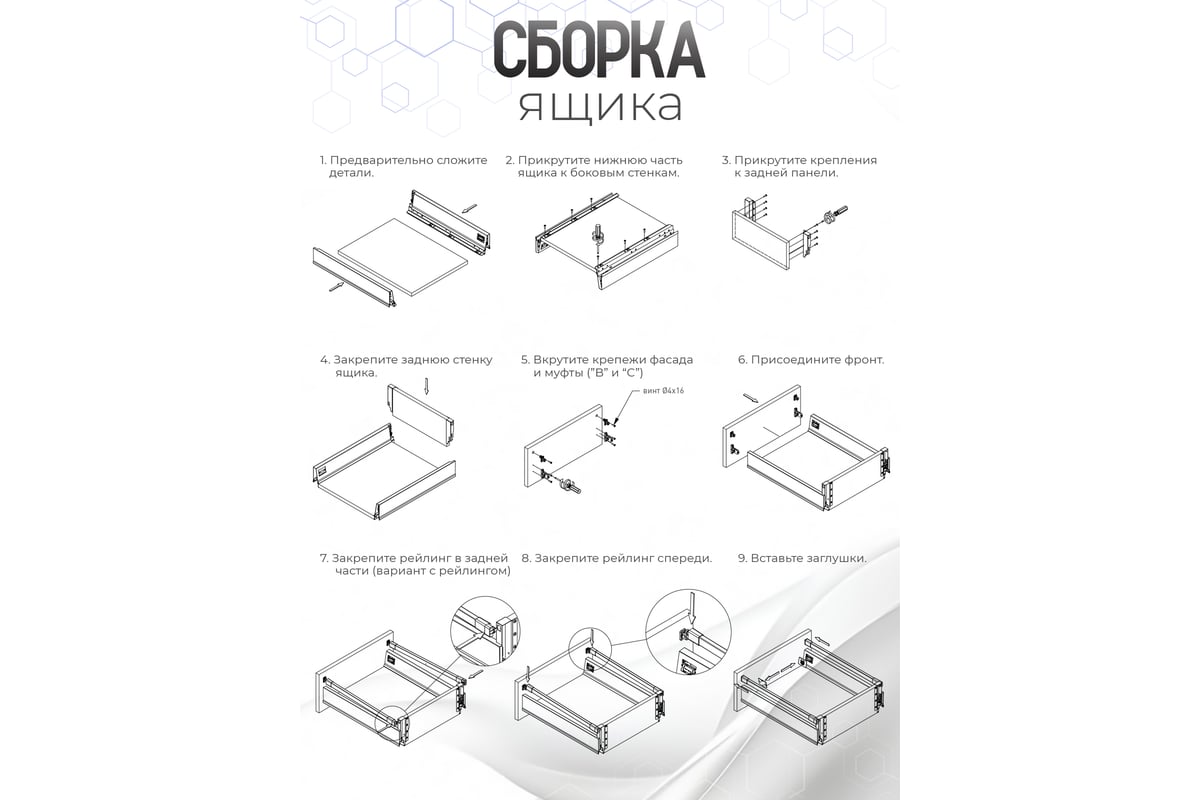 СБОРКА
ящика

1. Предварительно сложите детали.

2. Прикрутите нижнюю часть ящика к боковым стенкам.

3. Прикрутите крепления к задней панели.

4. Закрепите заднюю стенку ящика.

5. Вкрутите крепежи фасада и муфты ("B" и "C")

винт Ø4x16

6. Присоедините фронт.

7. Закрепите рейлинг в задней части (вариант с рейлингом)

8. Закрепите рейлинг спереди.

9. Вставьте заглушки.