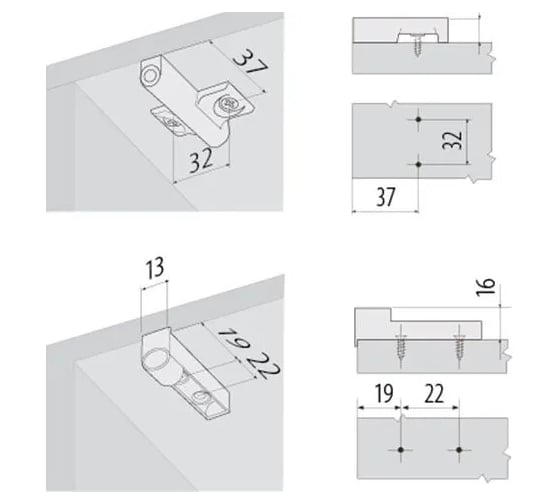 37
32
32
37
13
19
22
16
19
22