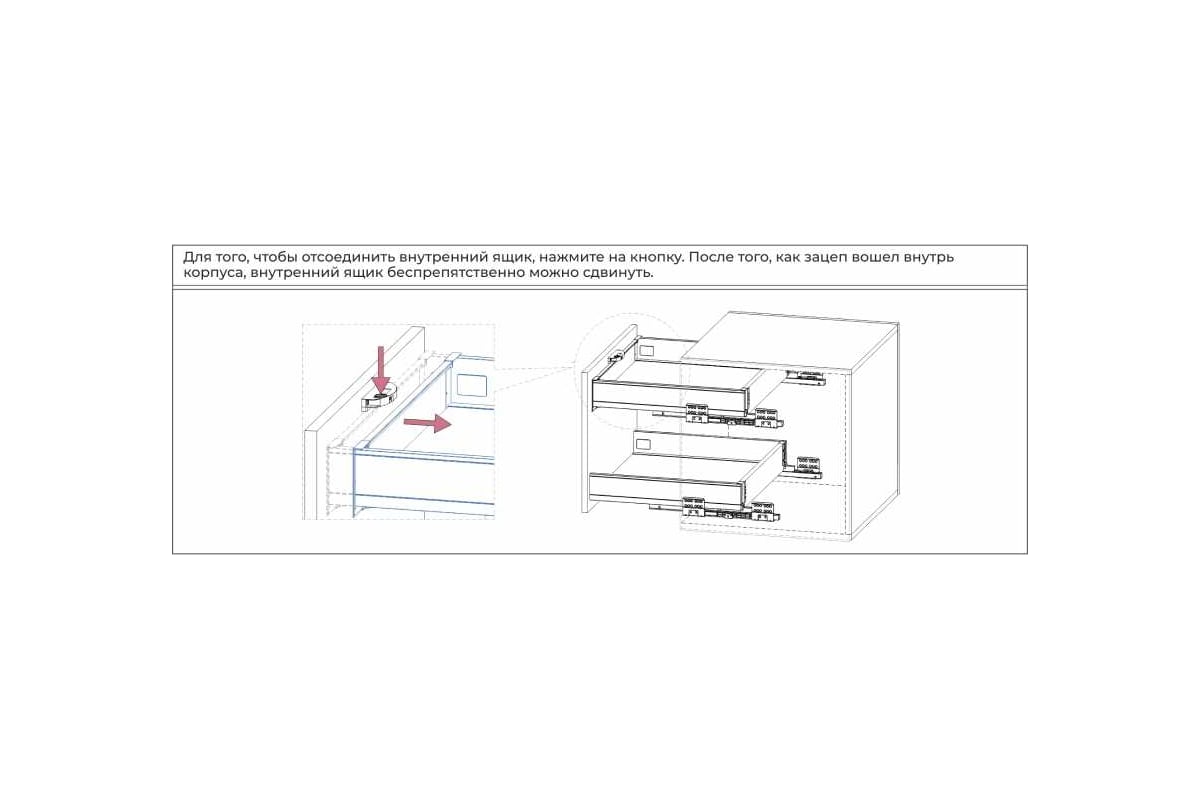 Для того, чтобы отсоединить внутренний ящик, нажмите на кнопку. После того, как зацеп вошел внутрь корпуса, внутренний ящик беспрепятственно можно сдвинуть.