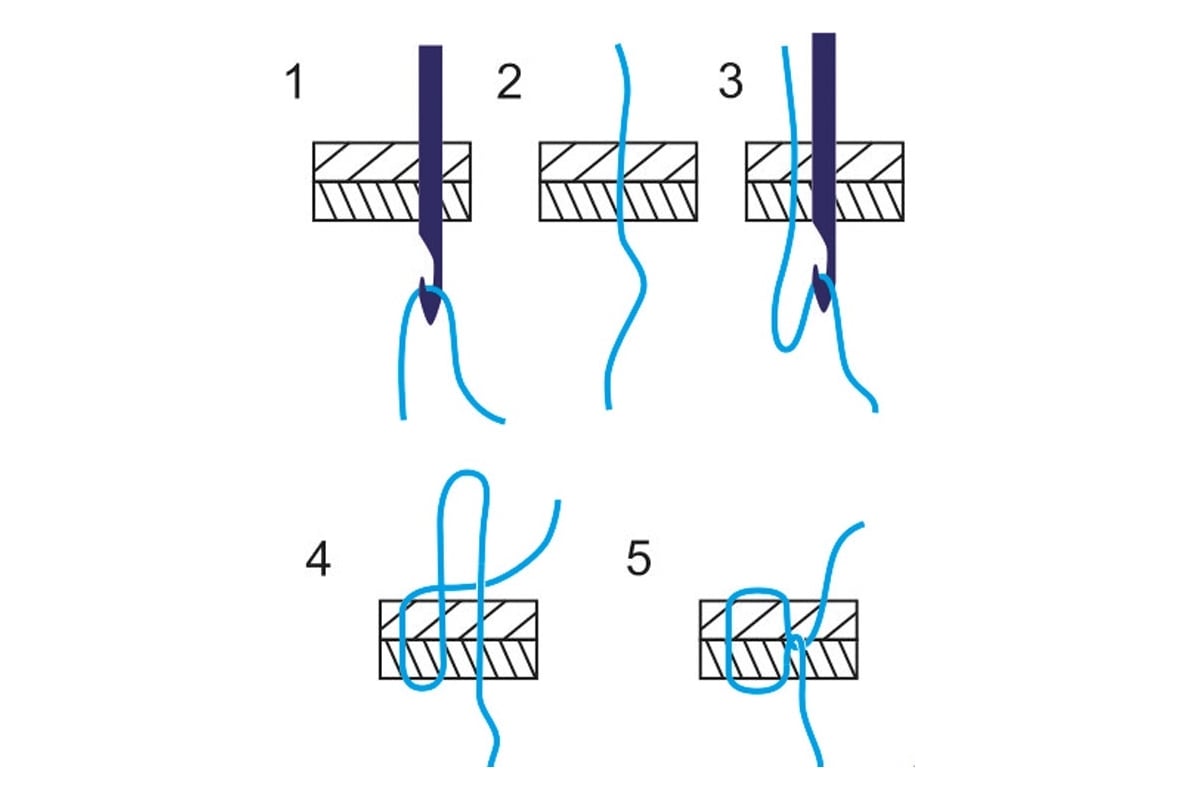 1 2 3

4 5