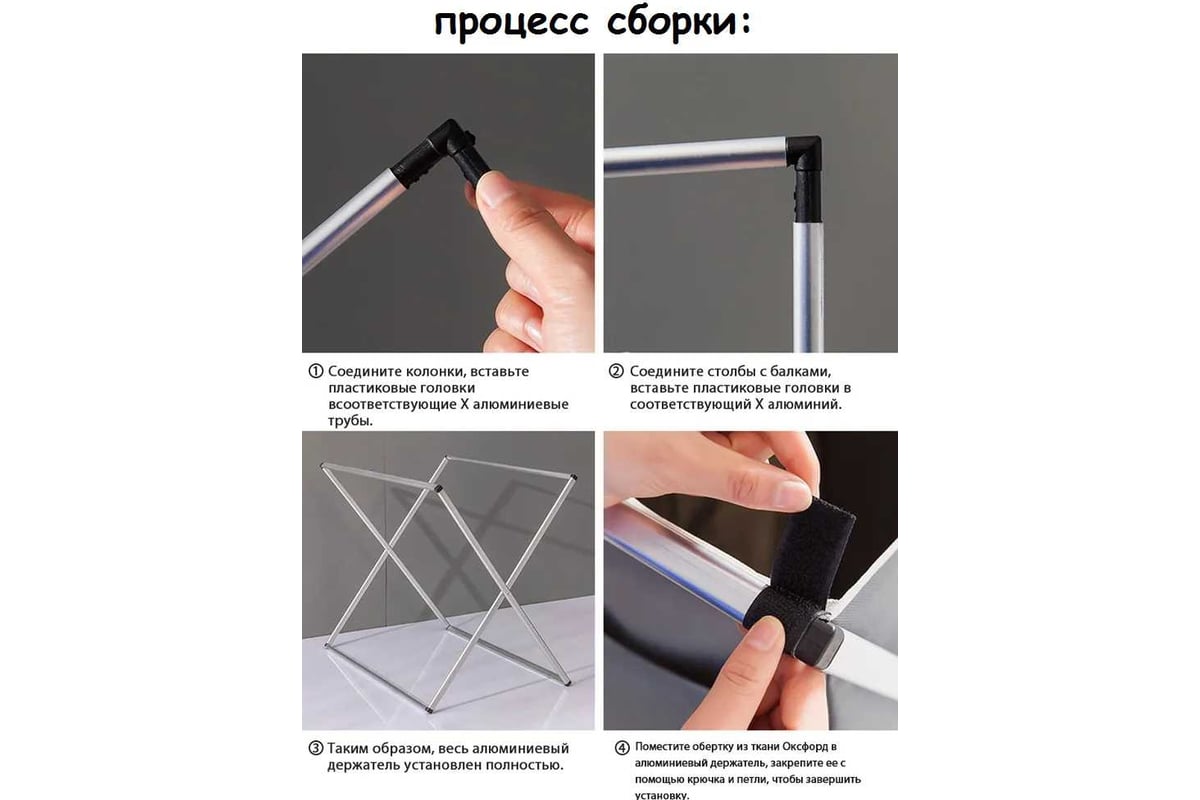 процесс сборки:

① Соедините колонки, вставьте пластиковые головки всоответствующие X алюминиевые трубы.

② Соедините столбы с балками, вставьте пластиковые головки в соответствующий X алюминий.

③ Таким образом, весь алюминиевый держатель установлен полностью.

④ Поместите обертку из ткани Оксфорд в алюминиевый держатель, закрепите ее с помощью крючка и петли, чтобы завершить установку.