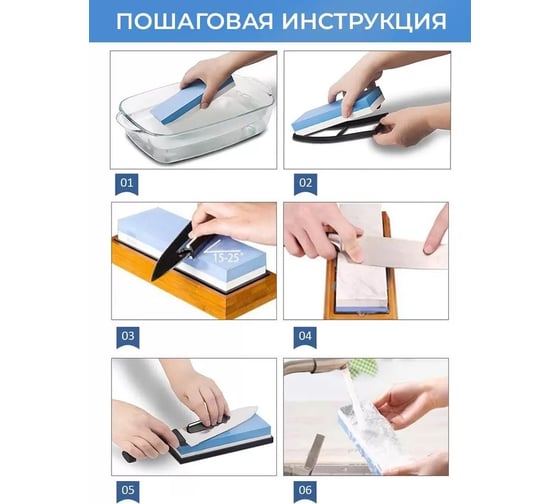 ПОШАГОВАЯ ИНСТРУКЦИЯ

01

02

15-25°

03

04

05

06