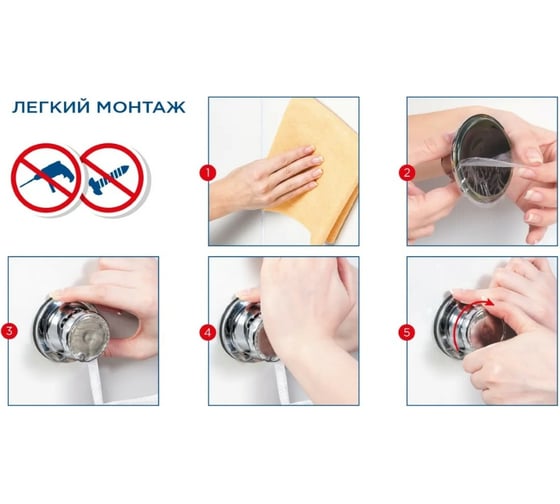 ЛЕГКИЙ МОНТАЖ

1

2

3

4

5