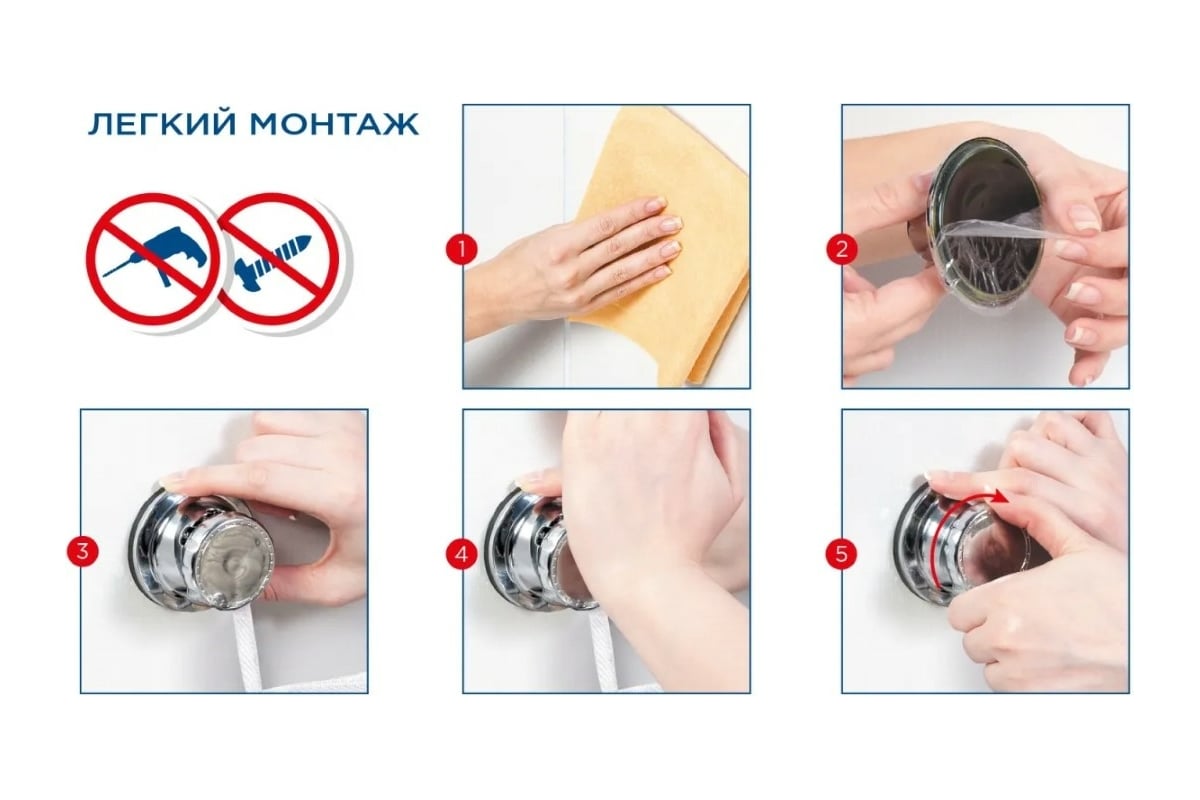 ЛЕГКИЙ МОНТАЖ

1

2

3

4

5