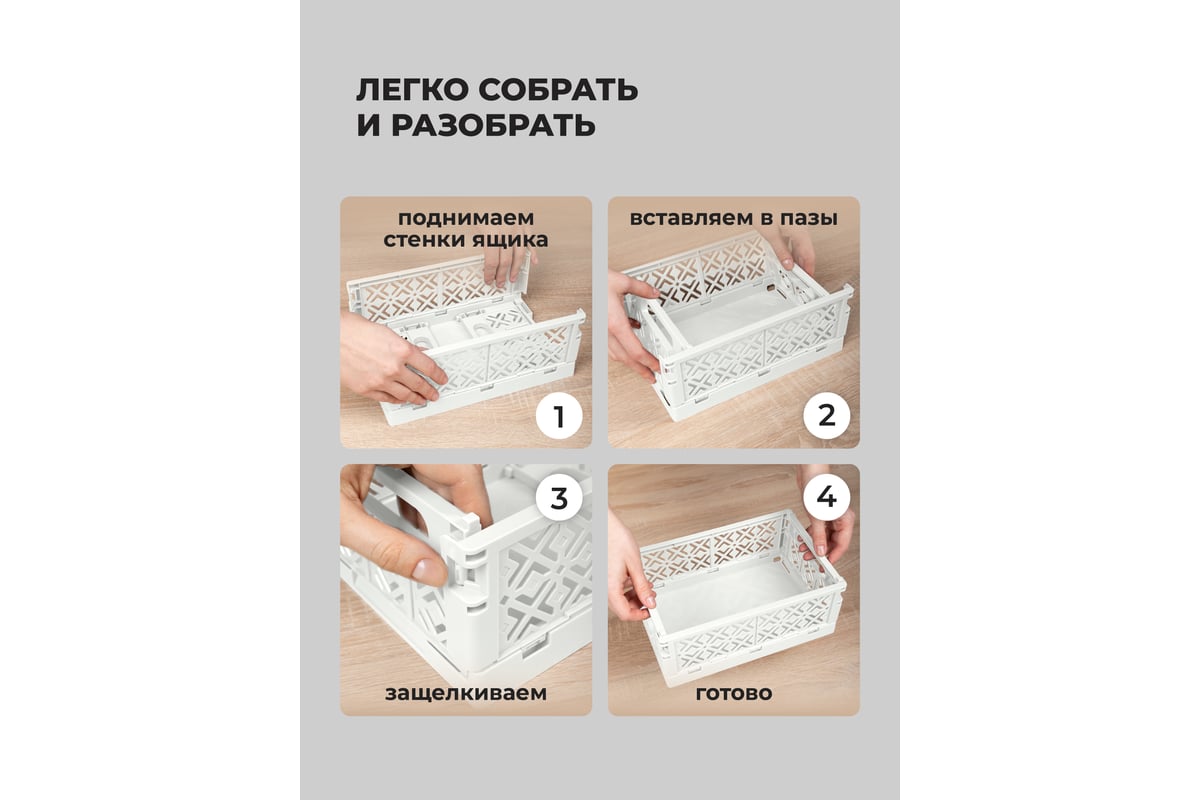 ЛЕГКО СОБРАТЬ И РАЗОБРАТЬ

поднимаем стенки ящика

1

вставляем в пазы

2

3

защелкиваем

4

готово