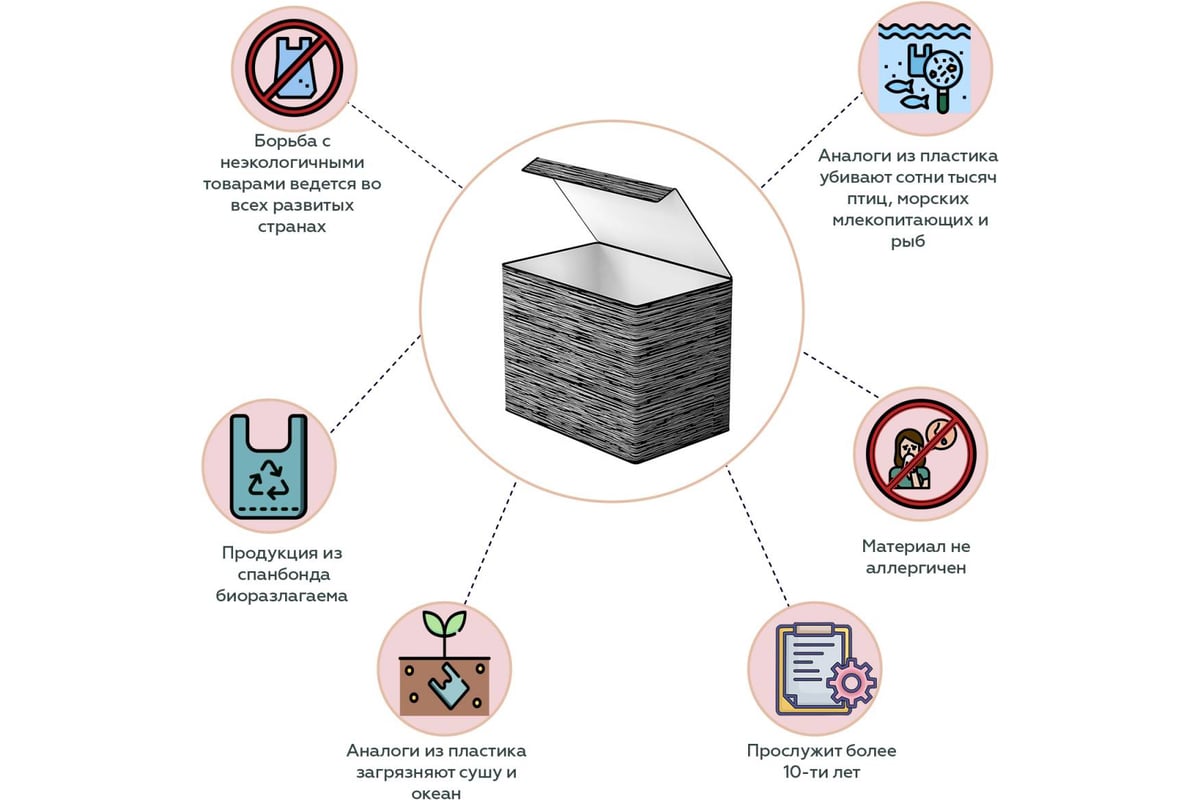 Борьба с неэкологичными товарами ведется во всех развитых странах

Аналоги из пластика убивают сотни тысяч птиц, морских млекопитающих и рыб

Продукция из спанбонда биоразлагаема

Материал не аллергичен

Аналоги из пластика загрязняют сушу и океан

Прослужит более 10-ти лет