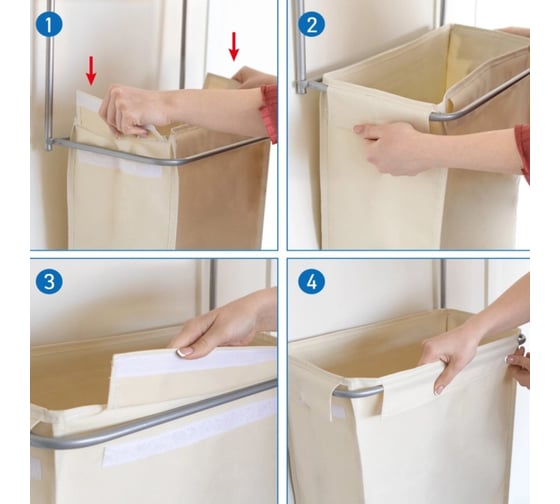 1

2

3

4