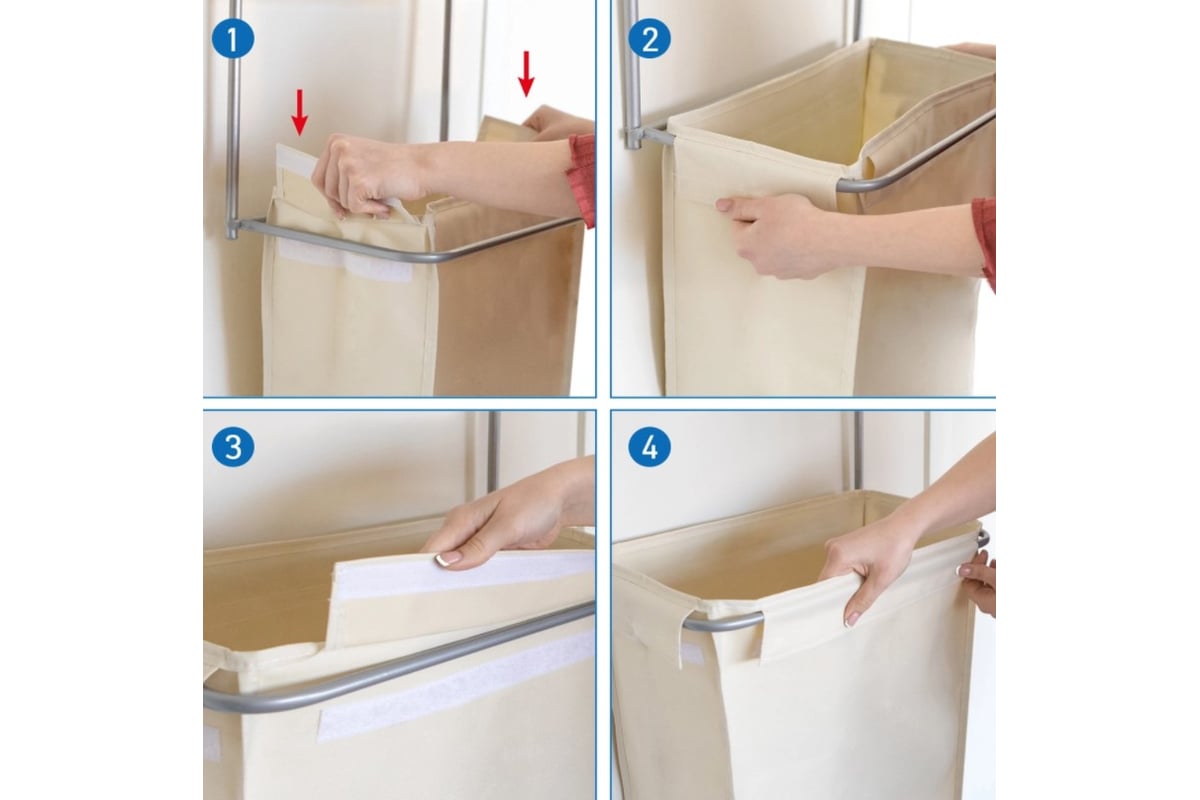 1
2
3
4