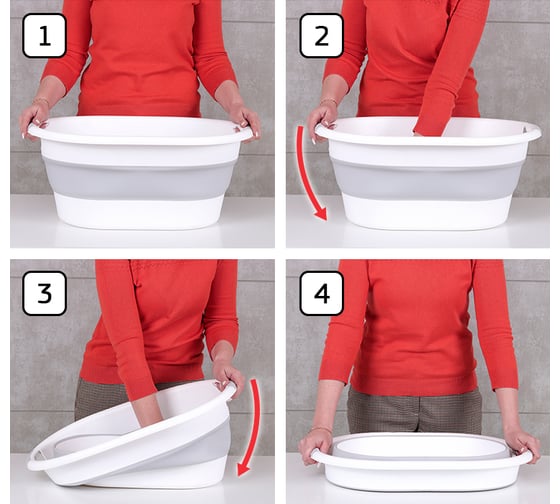 1

2

3

4