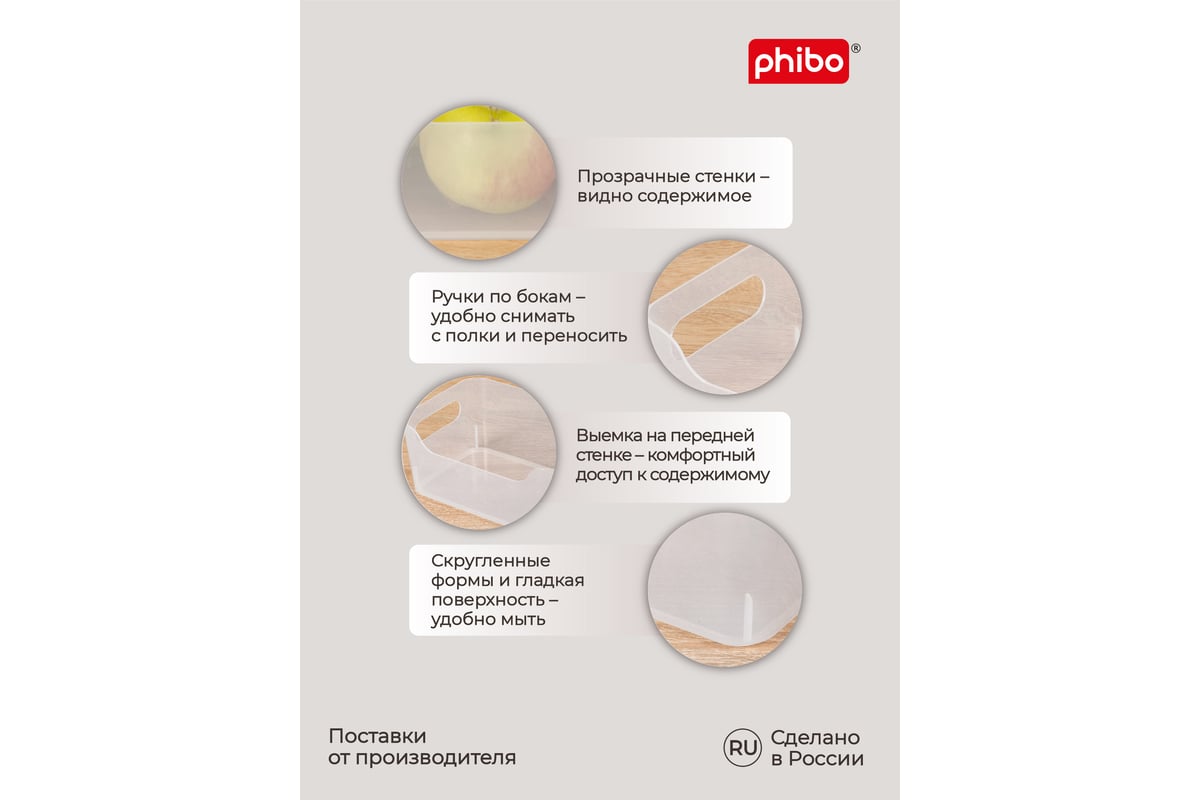 phibo®

Прозрачные стенки – видно содержимое

Ручки по бокам – удобно снимать с полки и переносить

Выемка на передней стенке – комфортный доступ к содержимому

Скругленные формы и гладкая поверхность – удобно мыть

Поставки от производителя

RU Сделано в России