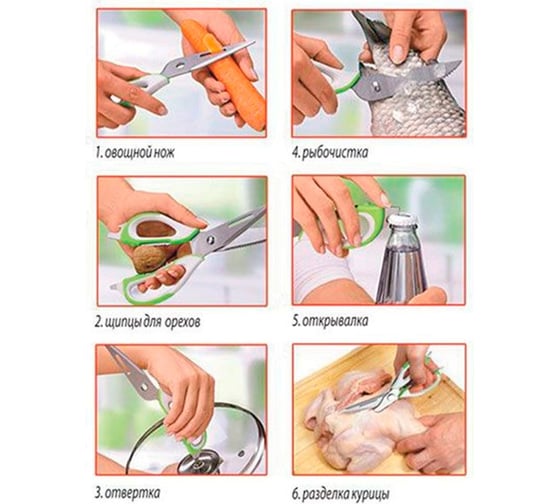 1. овощной нож

2. щипцы для орехов

3. отвертка

4. рыбочистка

5. открывалка

6. разделка курицы