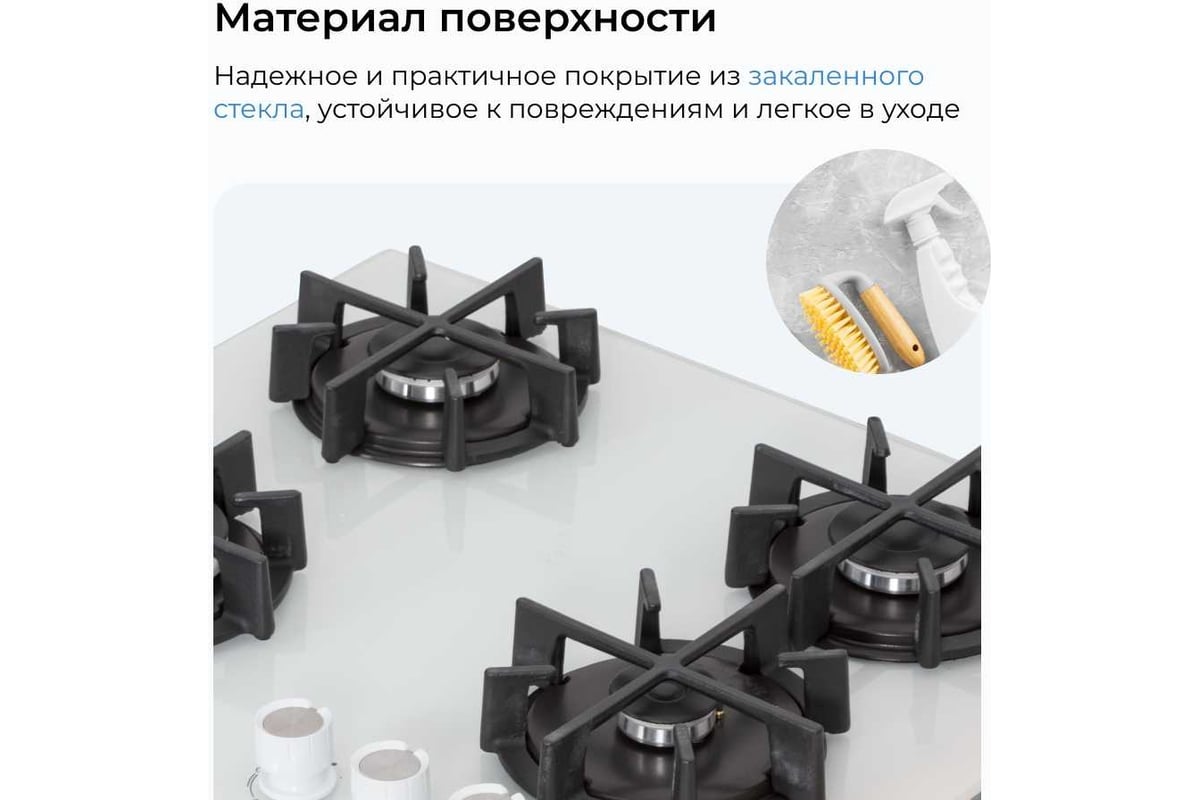 Материал поверхности

Надежное и практичное покрытие из закаленного стекла, устойчивое к повреждениям и легкое в уходе