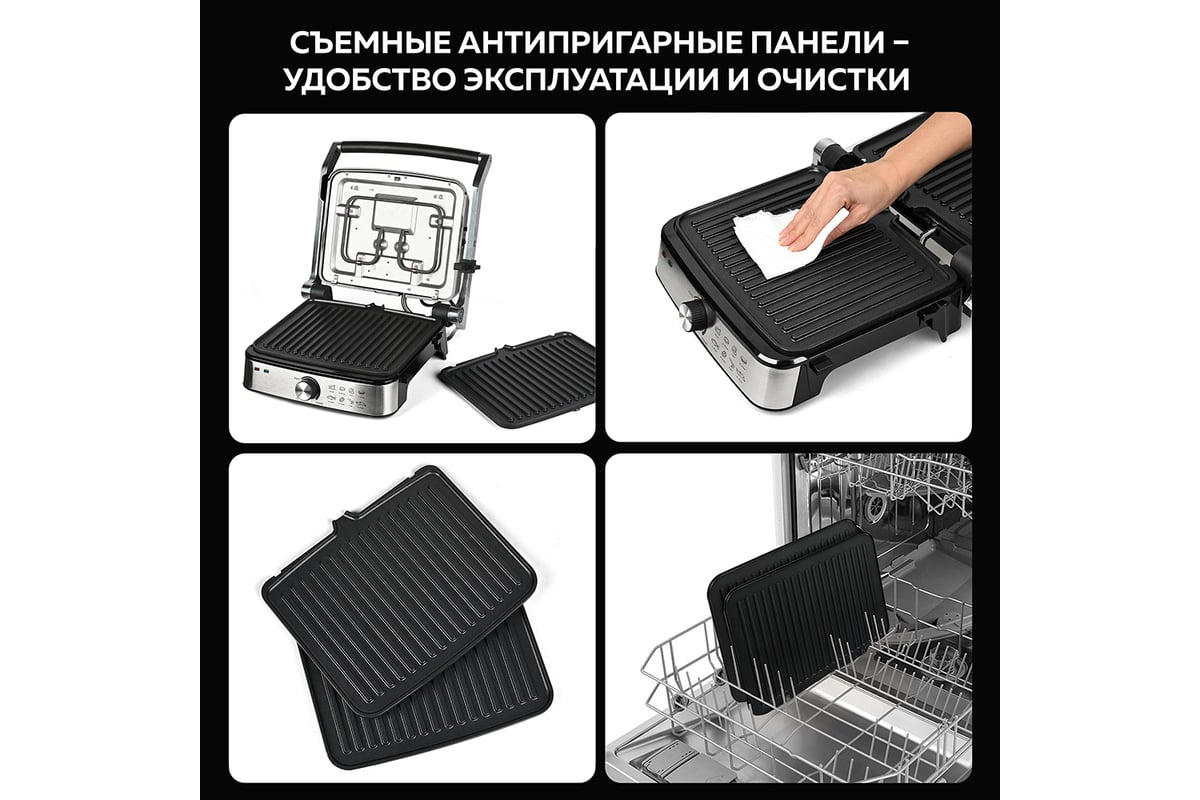 СЪЕМНЫЕ АНТИПРИГАРНЫЕ ПАНЕЛИ – УДОБСТВО ЭКСПЛУАТАЦИИ И ОЧИСТКИ