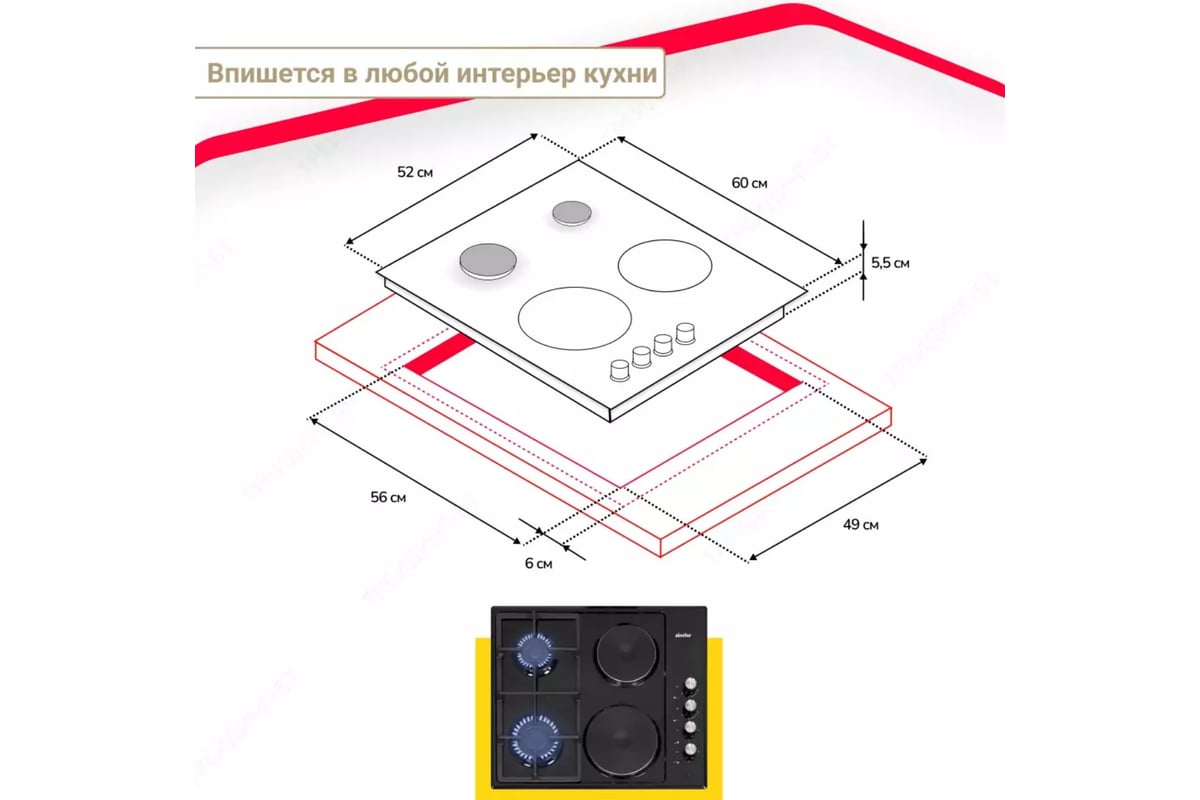 Впишется в любой интерьер кухни

52 см

60 см

5,5 см

56 см

6 см

49 см

simfer